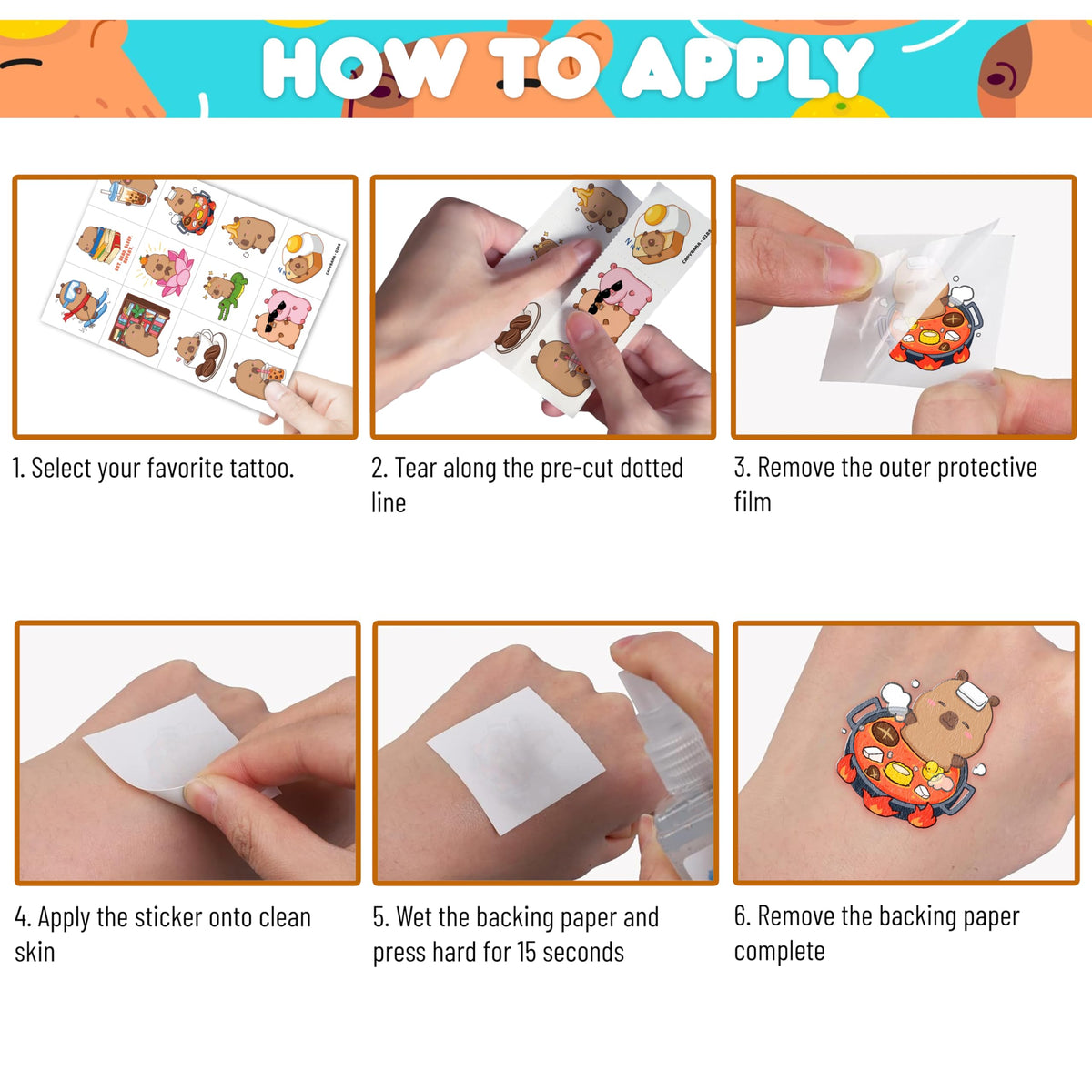 HOW TO APPLY

1. Select your favorite tattoo.

2. Tear along the pre-cut dotted line

3. Remove the outer protective film

4. Apply the sticker onto clean skin

5. Wet the backing paper and press hard for 15 seconds

6. Remove the backing paper complete