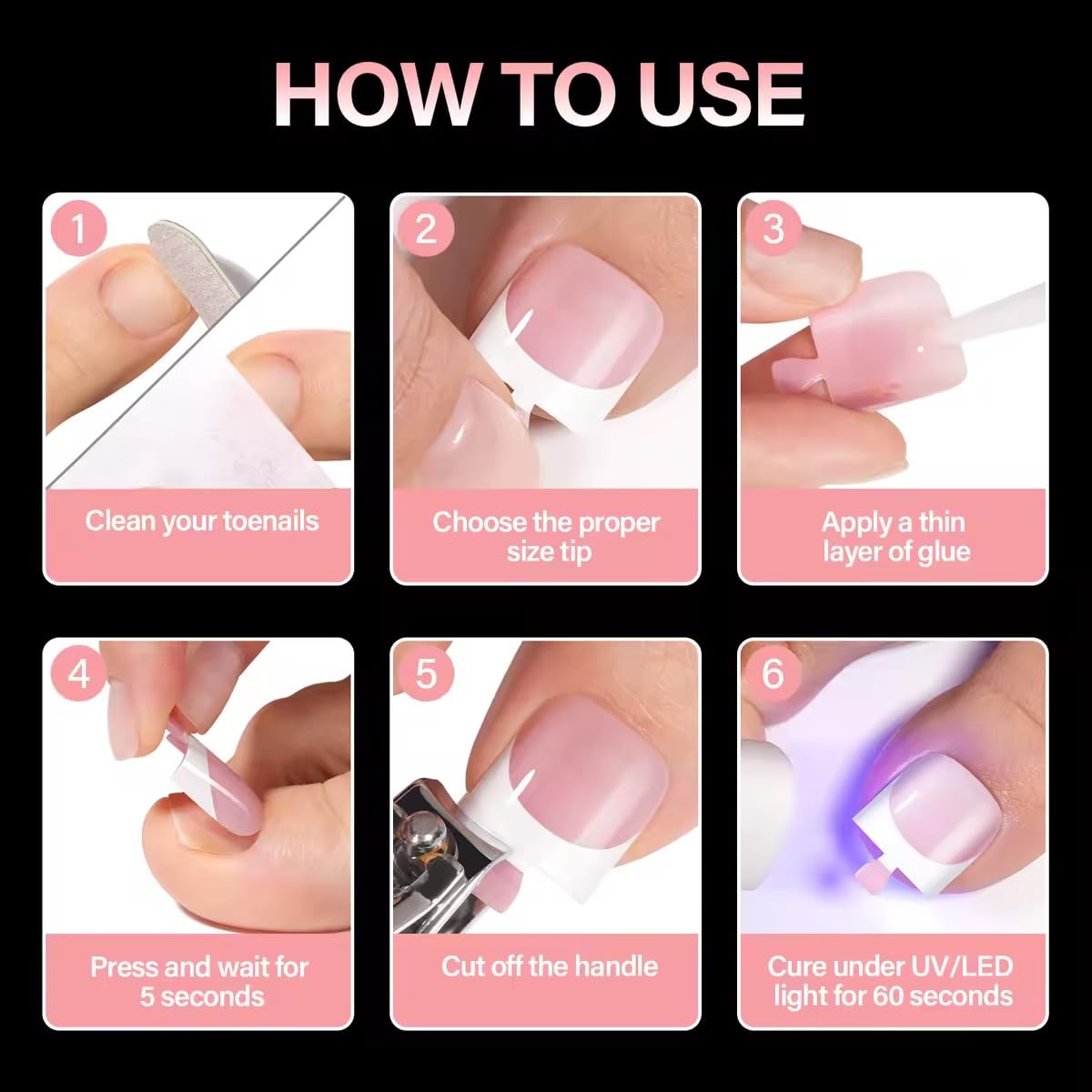 HOW TO USE

1
Clean your toenails

2
Choose the proper size tip

3
Apply a thin layer of glue

4
Press and wait for 5 seconds

5
Cut off the handle

6
Cure under UV/LED light for 60 seconds