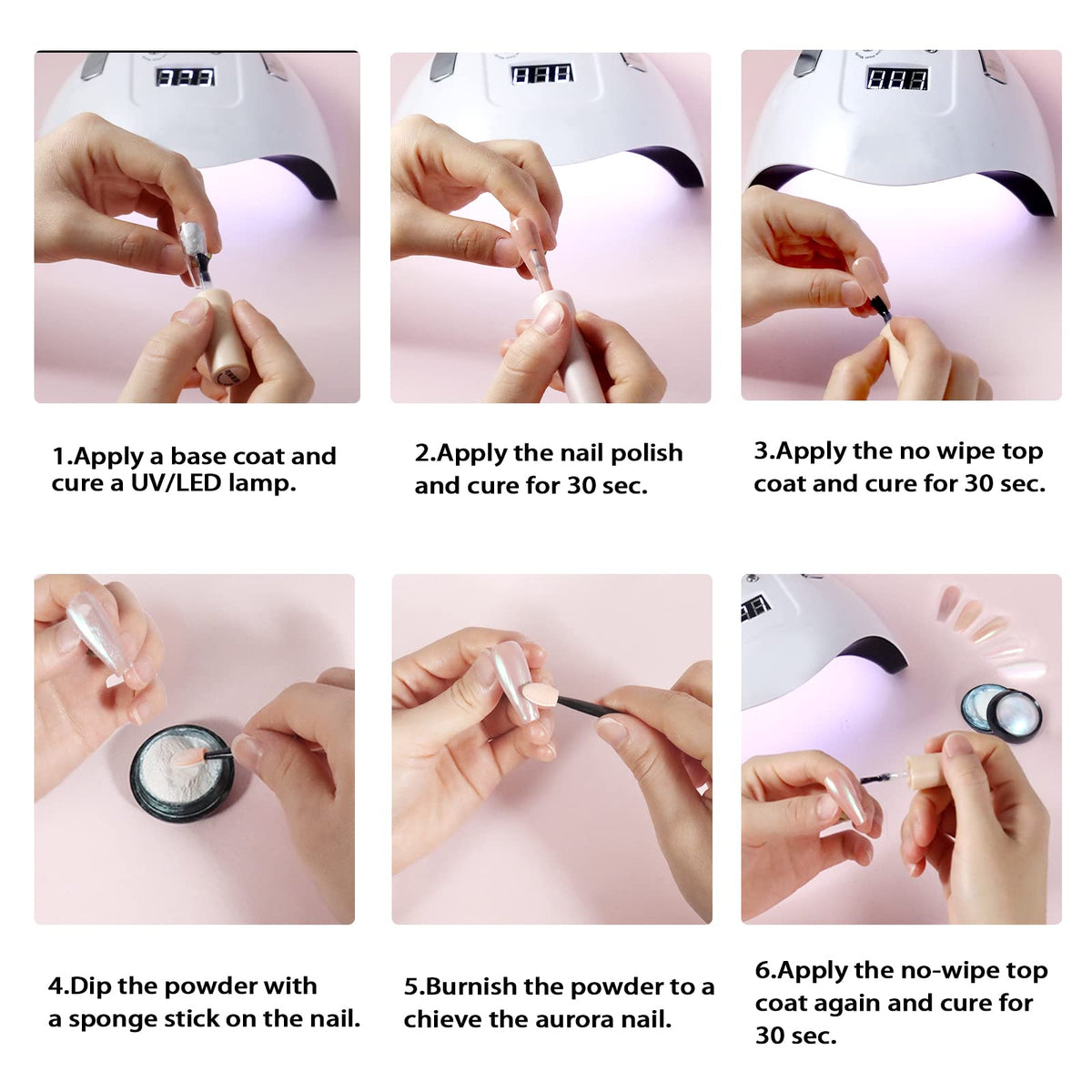 1.Apply a base coat and cure a UV/LED lamp.

2.Apply the nail polish and cure for 30 sec.

3.Apply the no wipe top coat and cure for 30 sec.

4.Dip the powder with a sponge stick on the nail.

5.Burnish the powder to a chieve the aurora nail.

6.Apply the no-wipe top coat again and cure for 30 sec.