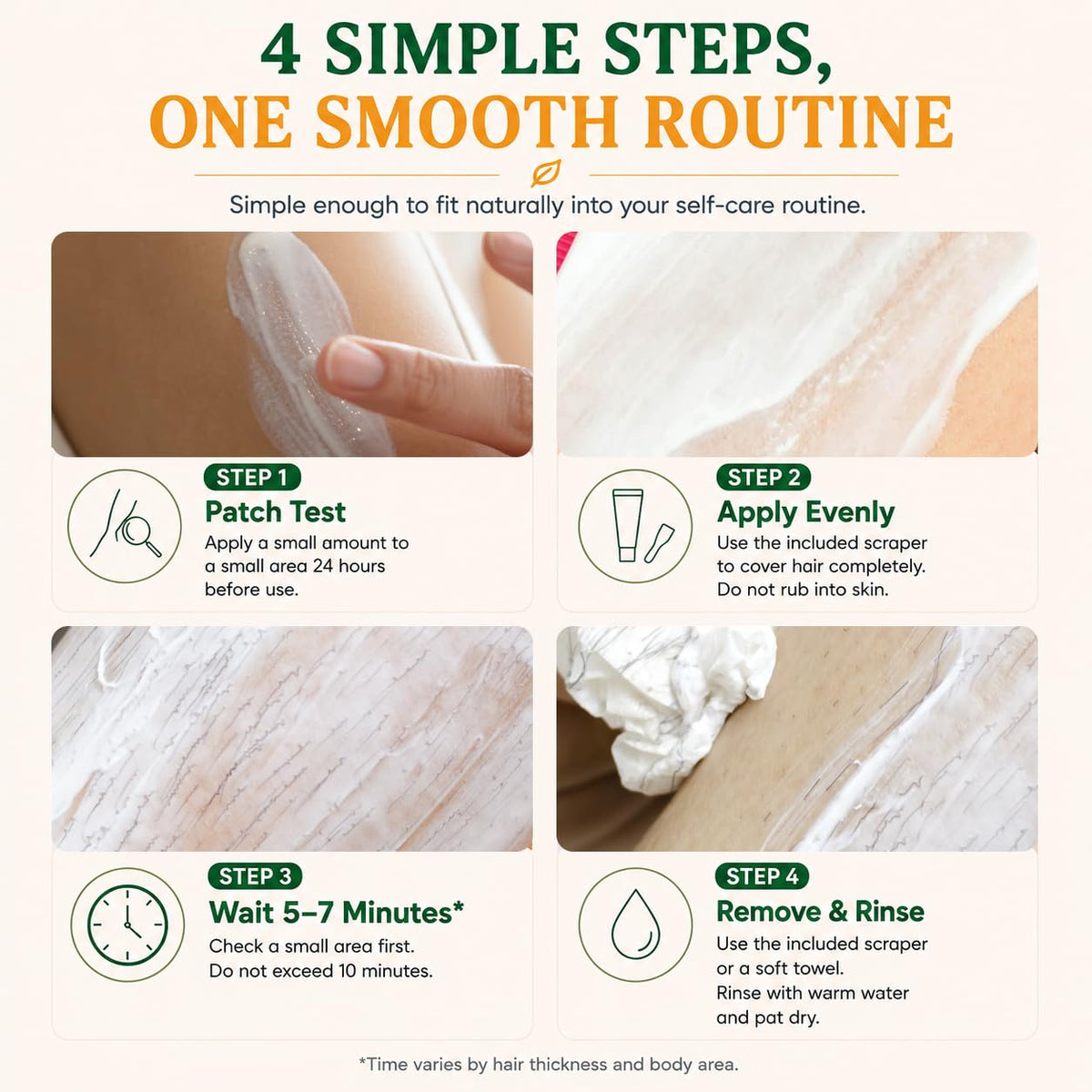 4 SIMPLE STEPS,
ONE SMOOTH ROUTINE

Simple enough to fit naturally into your self-care routine.

STEP 1
Patch Test
Apply a small amount to a small area 24 hours before use.

STEP 2
Apply Evenly
Use the included scraper to cover hair completely. Do not rub into skin.

STEP 3
Wait 5–7 Minutes*
Check a small area first. Do not exceed 10 minutes.

STEP 4
Remove & Rinse
Use the included scraper or a soft towel. Rinse with warm water and pat dry.

*Time varies by hair thickness and body area.