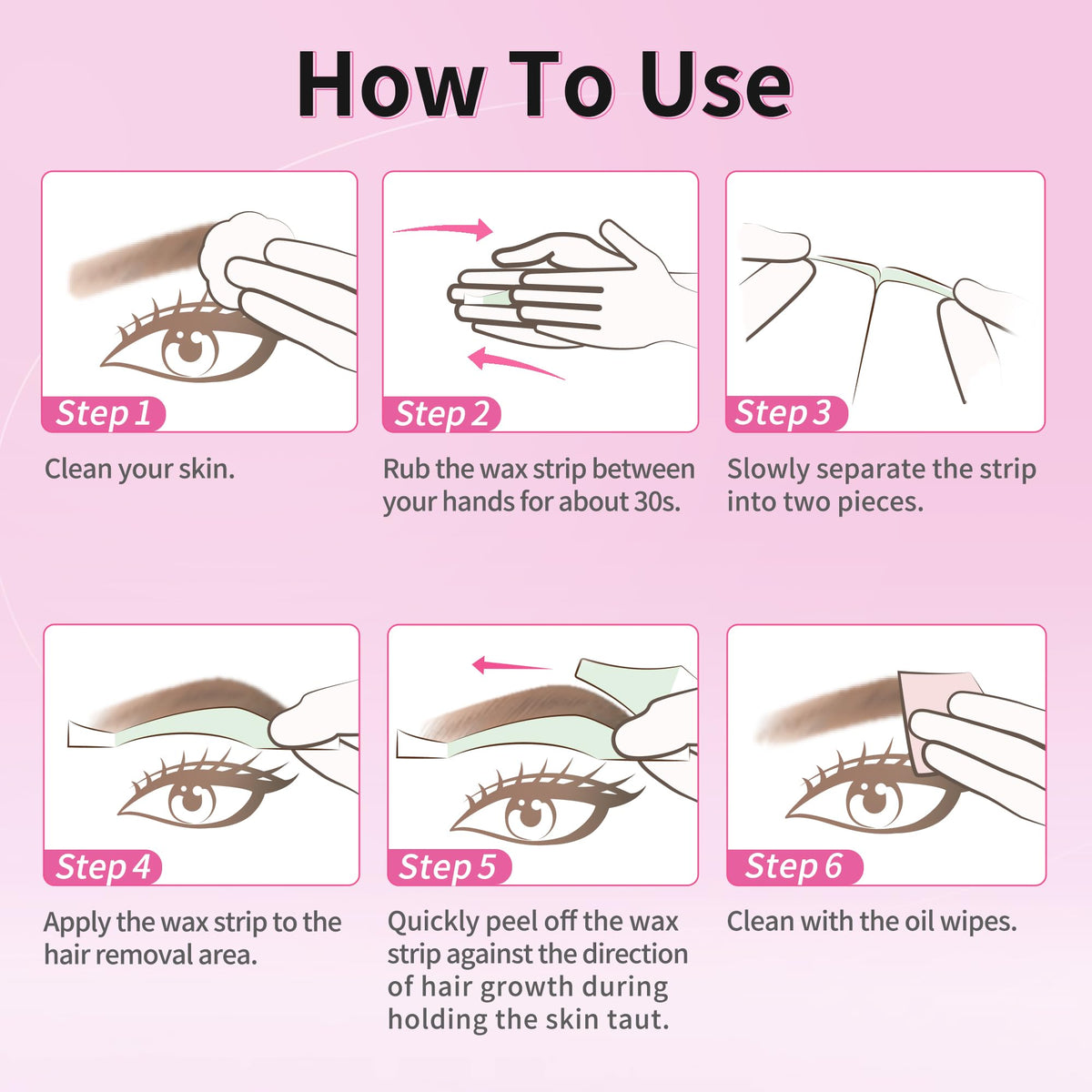 How To Use

Step 1

Clean your skin.

Step 2

Rub the wax strip between your hands for about 30s.

Step 3

Slowly separate the strip into two pieces.

Step 4

Apply the wax strip to the hair removal area.

Step 5

Quickly peel off the wax strip against the direction of hair growth during holding the skin taut.

Step 6

Clean with the oil wipes.