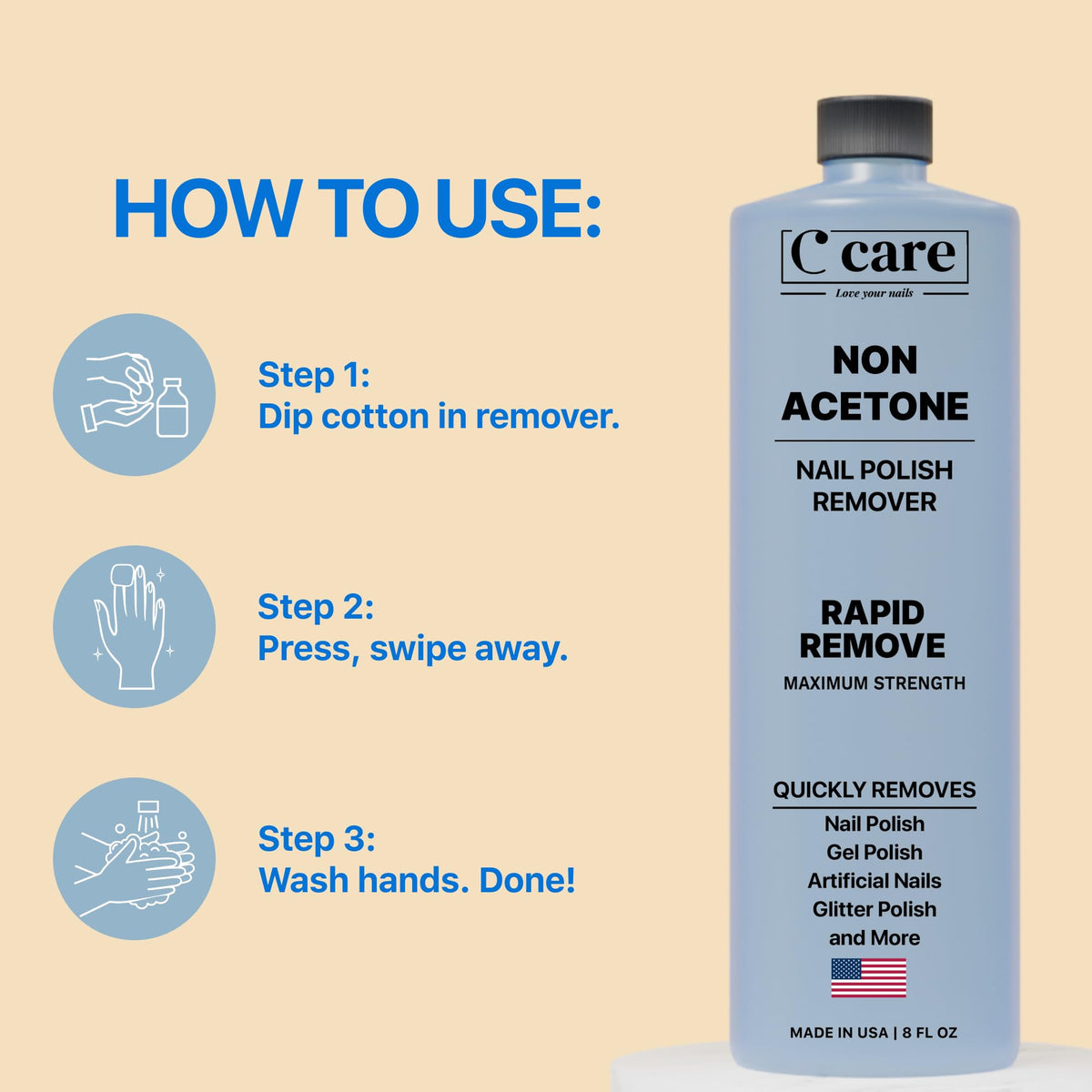 HOW TO USE:

Step 1:
Dip cotton in remover.

Step 2:
Press, swipe away.

Step 3:
Wash hands. Done!

C care
Love your nails

NON ACETONE

NAIL POLISH REMOVER

RAPID REMOVE
MAXIMUM STRENGTH

QUICKLY REMOVES
Nail Polish
Gel Polish
Artificial Nails
Glitter Polish
and More

MADE IN USA | 8 FL OZ