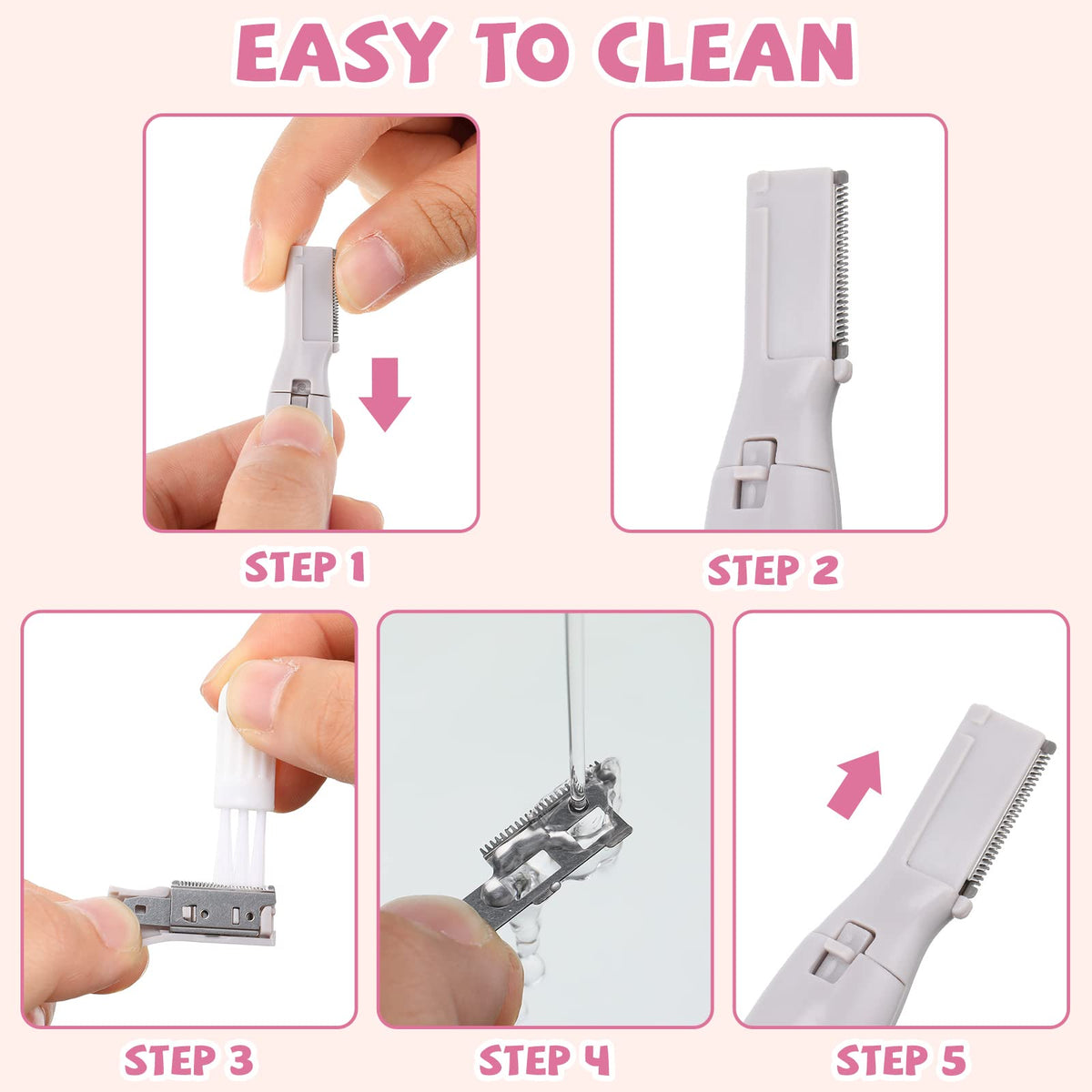 EASY TO CLEAN

STEP 1

STEP 2

STEP 3

STEP 4

STEP 5