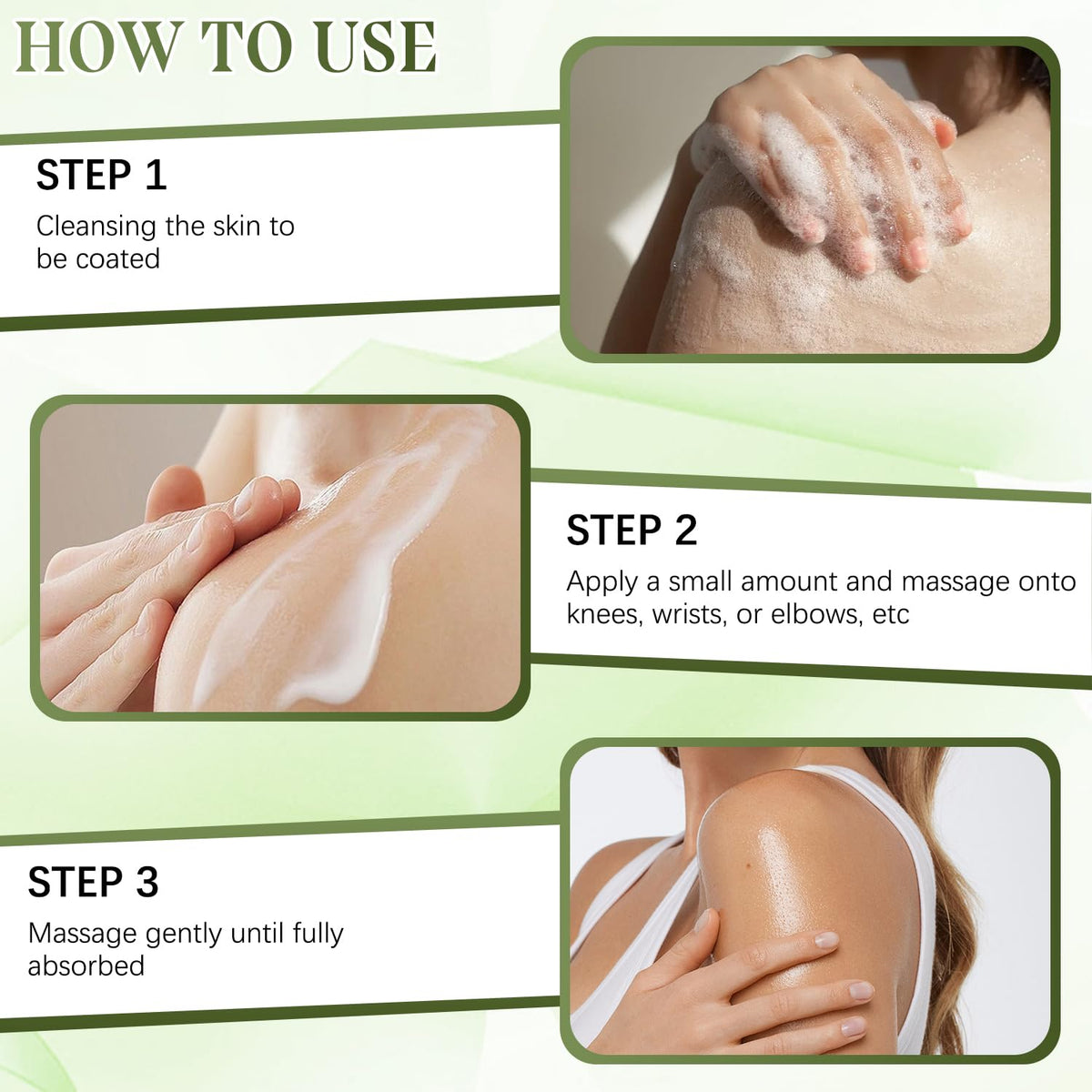 HOW TO USE

STEP 1

Cleansing the skin to be coated

STEP 2

Apply a small amount and massage onto knees, wrists, or elbows, etc

STEP 3

Massage gently until fully absorbed