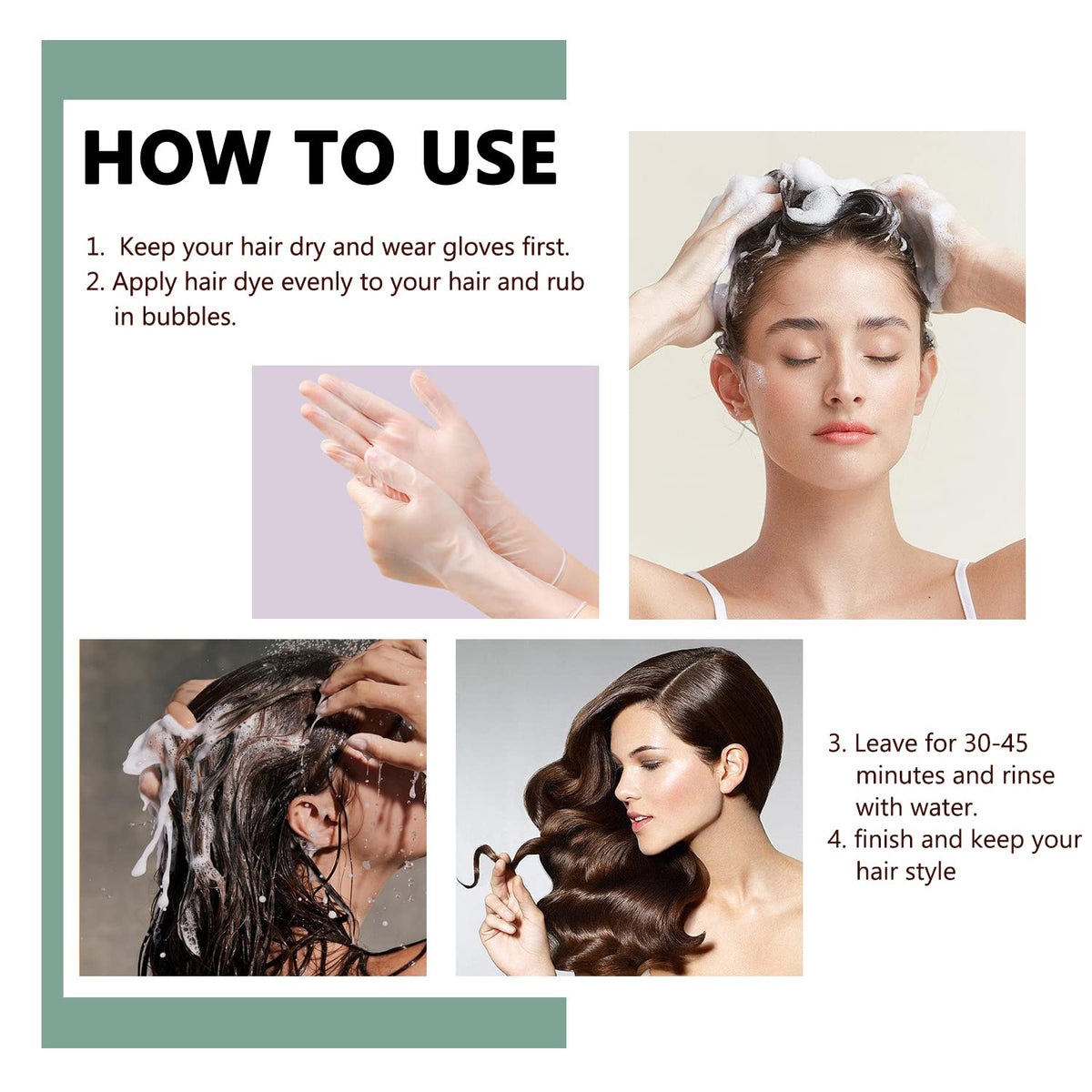 HOW TO USE

1. Keep your hair dry and wear gloves first.
2. Apply hair dye evenly to your hair and rub in bubbles.

3. Leave for 30-45 minutes and rinse with water.
4. finish and keep your hair style