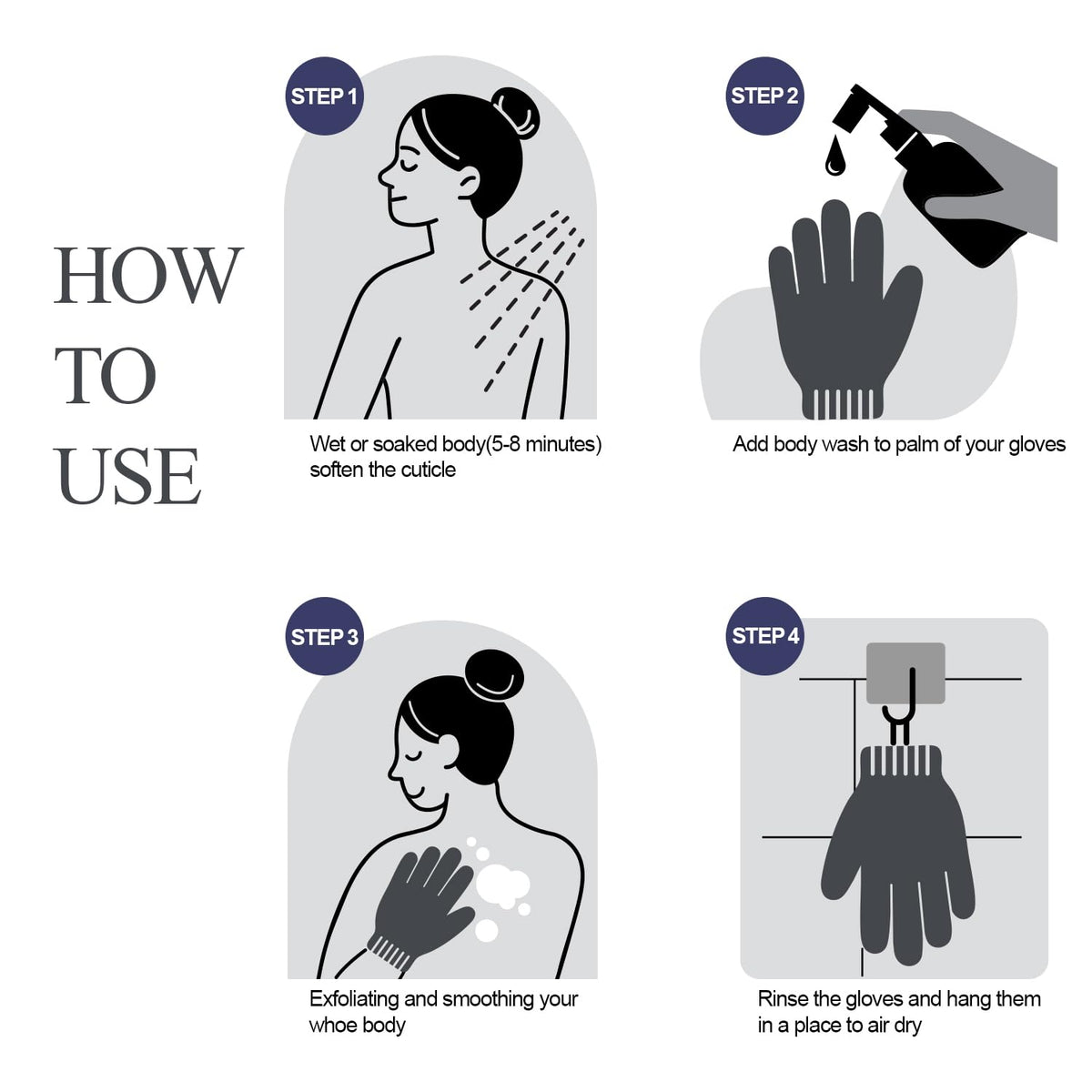 HOW TO USE

STEP 1

Wet or soaked body(5-8 minutes) soften the cuticle

STEP 2

Add body wash to palm of your gloves

STEP 3

Exfoliating and smoothing your whoe body

STEP 4

Rinse the gloves and hang them in a place to air dry