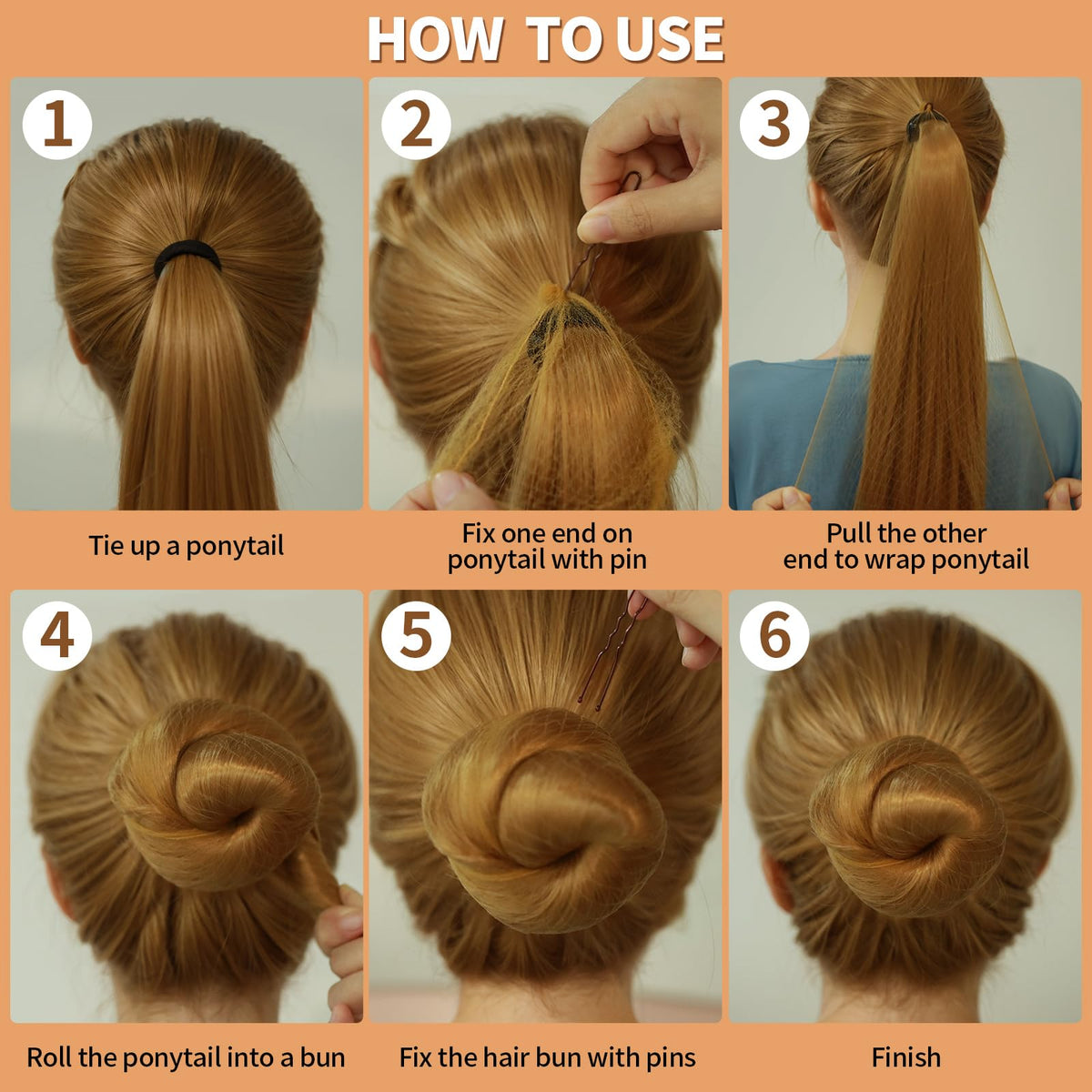 HOW TO USE

1

Tie up a ponytail

2

Fix one end on ponytail with pin

3

Pull the other end to wrap ponytail

4

Roll the ponytail into a bun

5

Fix the hair bun with pins

6

Finish