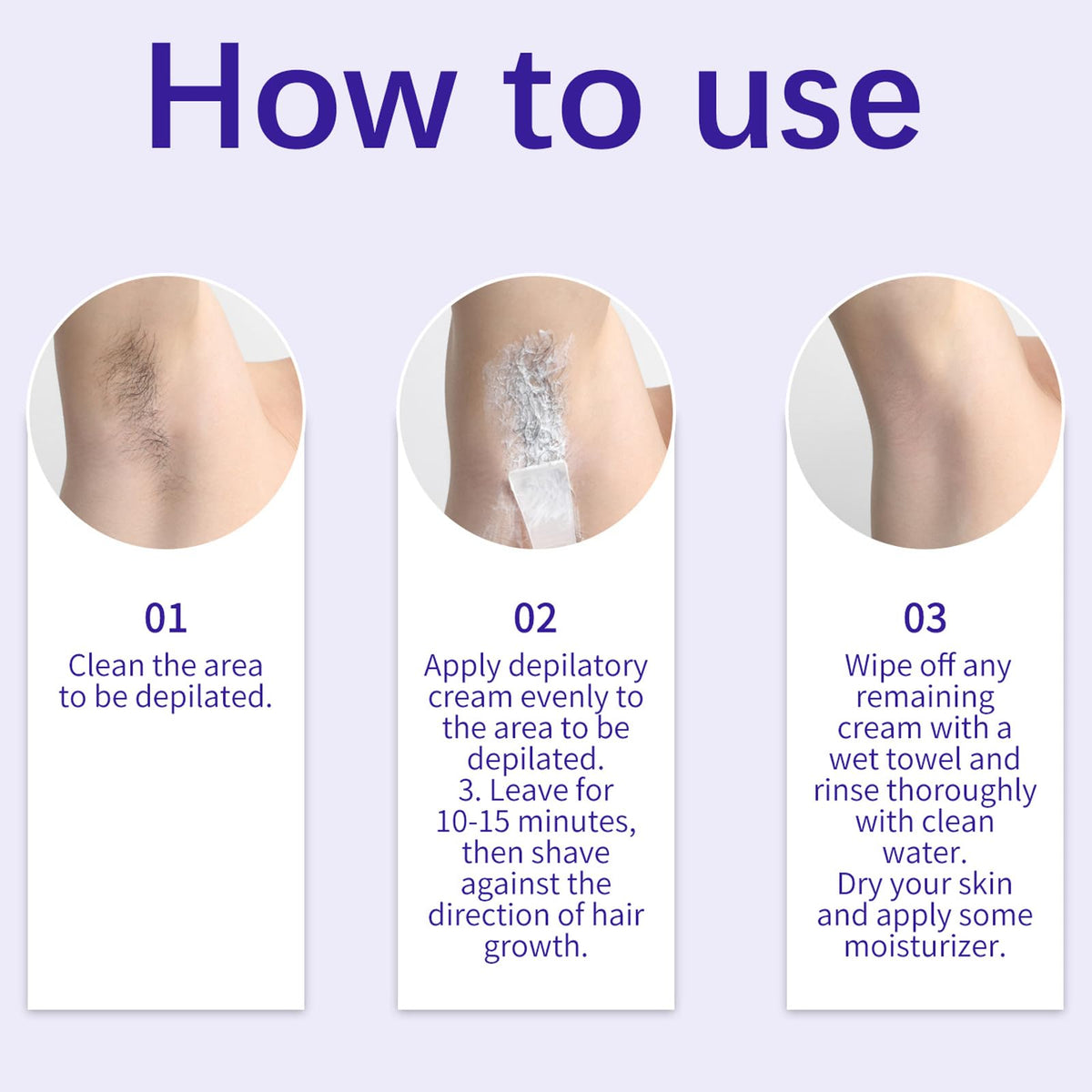 How to use

01
Clean the area to be depilated.

02
Apply depilatory cream evenly to the area to be depilated.
3. Leave for 10-15 minutes, then shave against the direction of hair growth.

03
Wipe off any remaining cream with a wet towel and rinse thoroughly with clean water.
Dry your skin and apply some moisturizer.