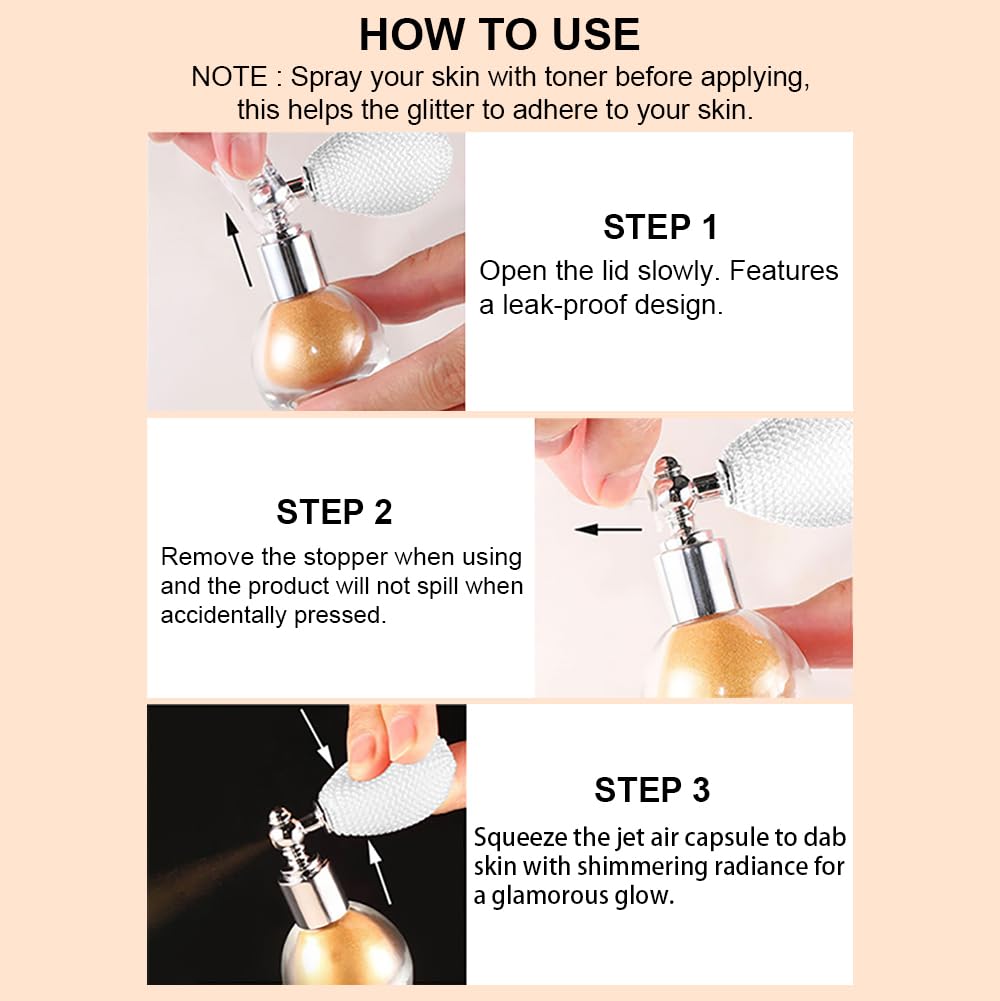 HOW TO USE

NOTE : Spray your skin with toner before applying, this helps the glitter to adhere to your skin.

STEP 1

Open the lid slowly. Features a leak-proof design.

STEP 2

Remove the stopper when using and the product will not spill when accidentally pressed.

STEP 3

Squeeze the jet air capsule to dab skin with shimmering radiance for a glamorous glow.