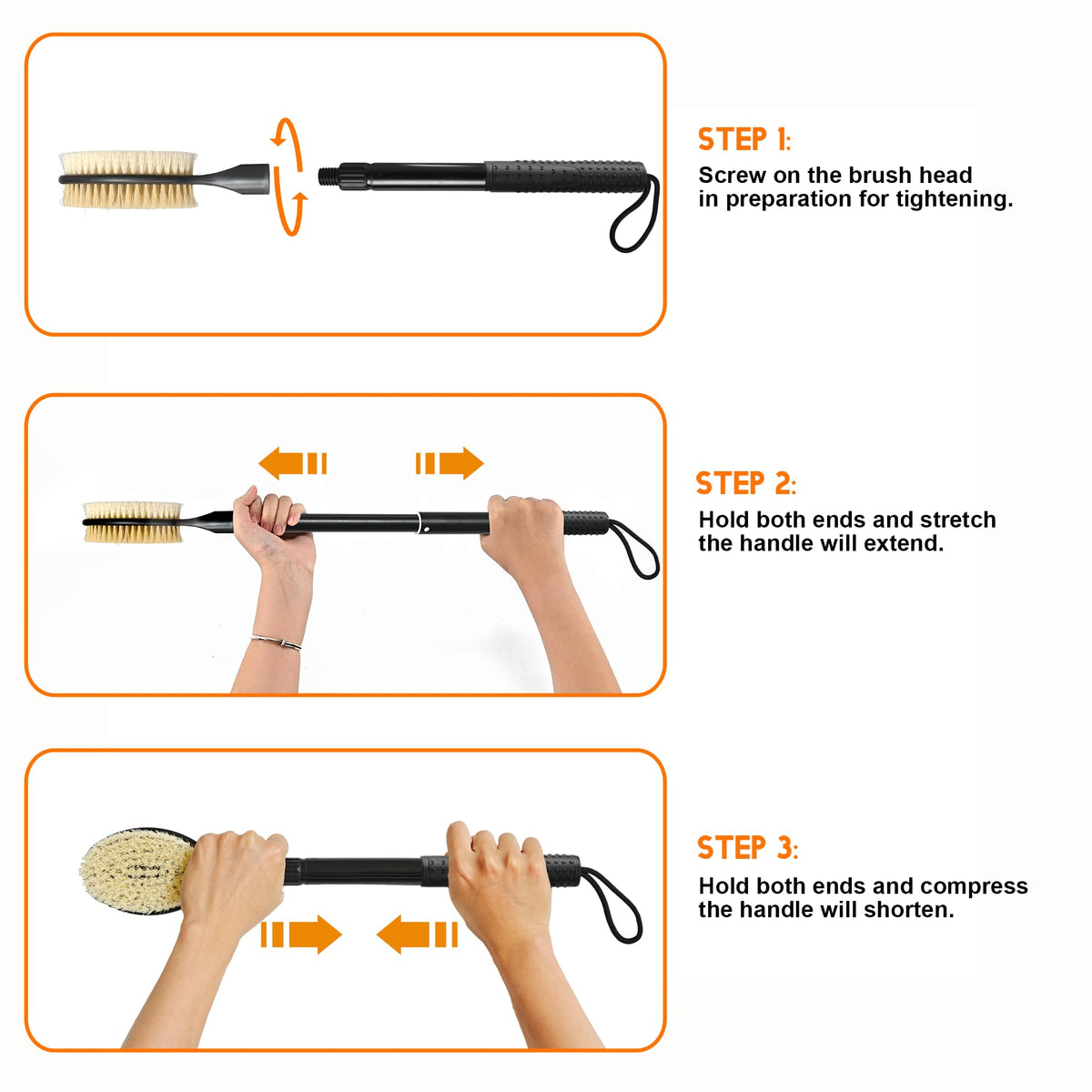 STEP 1:
Screw on the brush head in preparation for tightening.

STEP 2:
Hold both ends and stretch the handle will extend.

STEP 3:
Hold both ends and compress the handle will shorten.