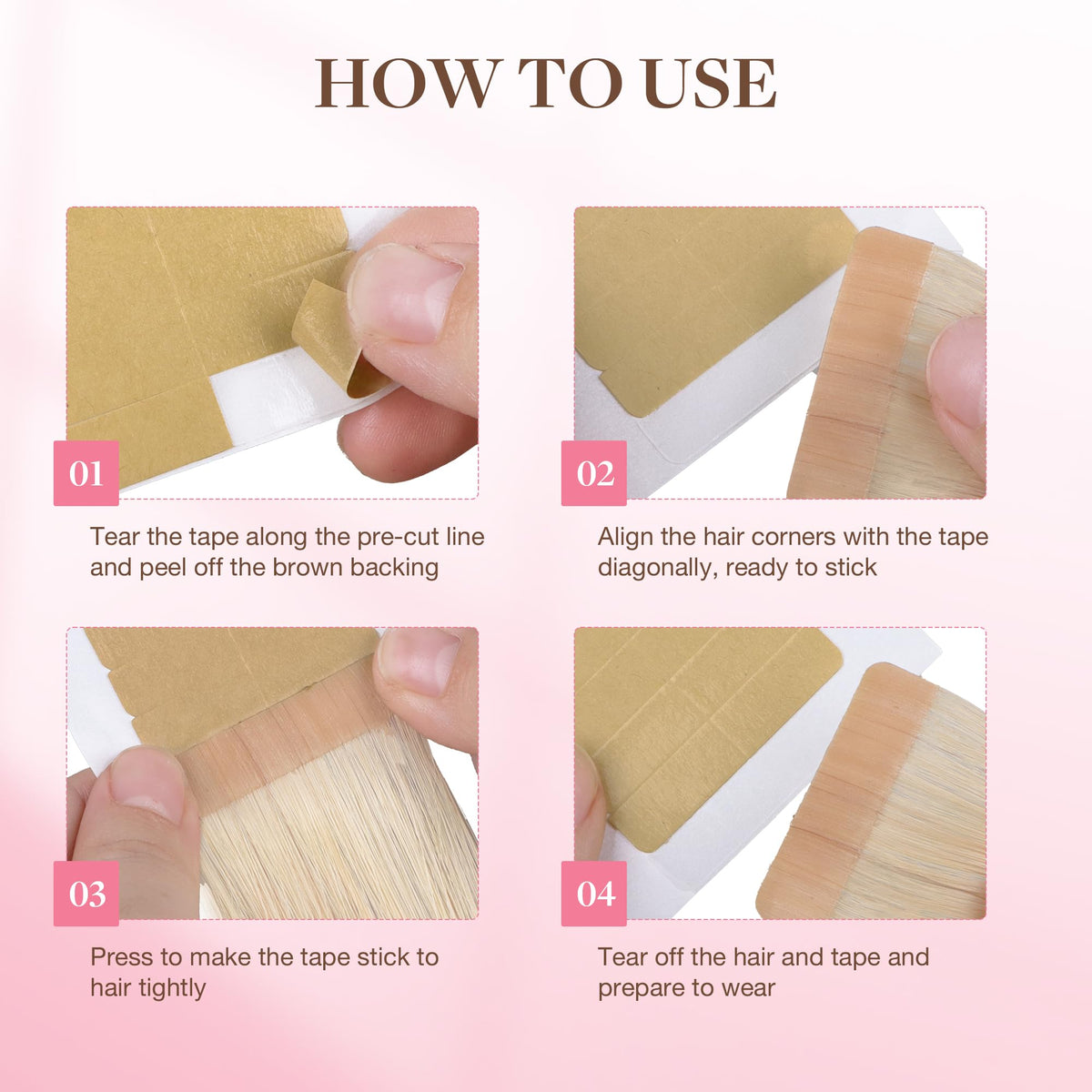 HOW TO USE

01

Tear the tape along the pre-cut line and peel off the brown backing

02

Align the hair corners with the tape diagonally, ready to stick

03

Press to make the tape stick to hair tightly

04

Tear off the hair and tape and prepare to wear