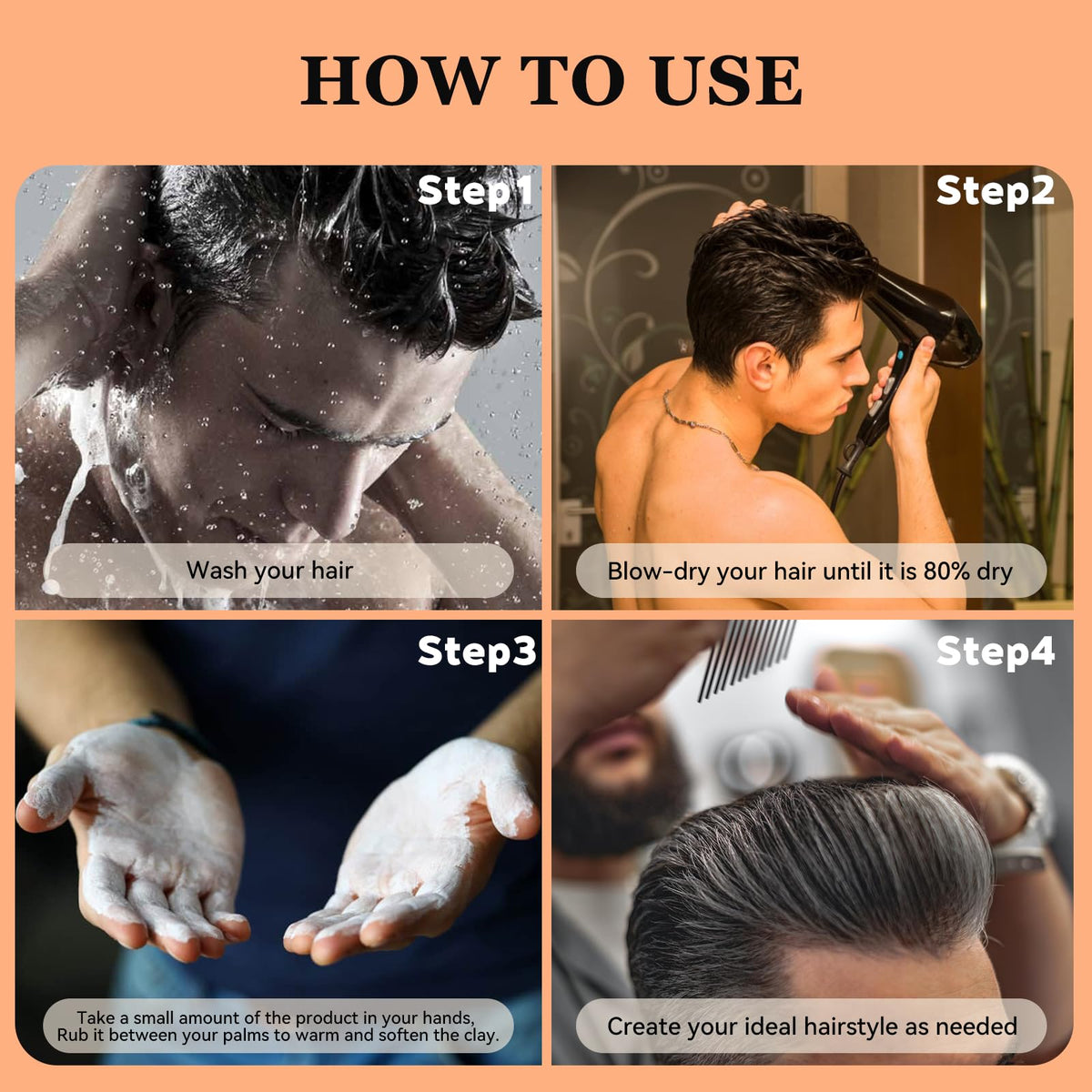 HOW TO USE

Step1

Wash your hair

Step2

Blow-dry your hair until it is 80% dry

Step3

Take a small amount of the product in your hands, Rub it between your palms to warm and soften the clay.

Step4

Create your ideal hairstyle as needed