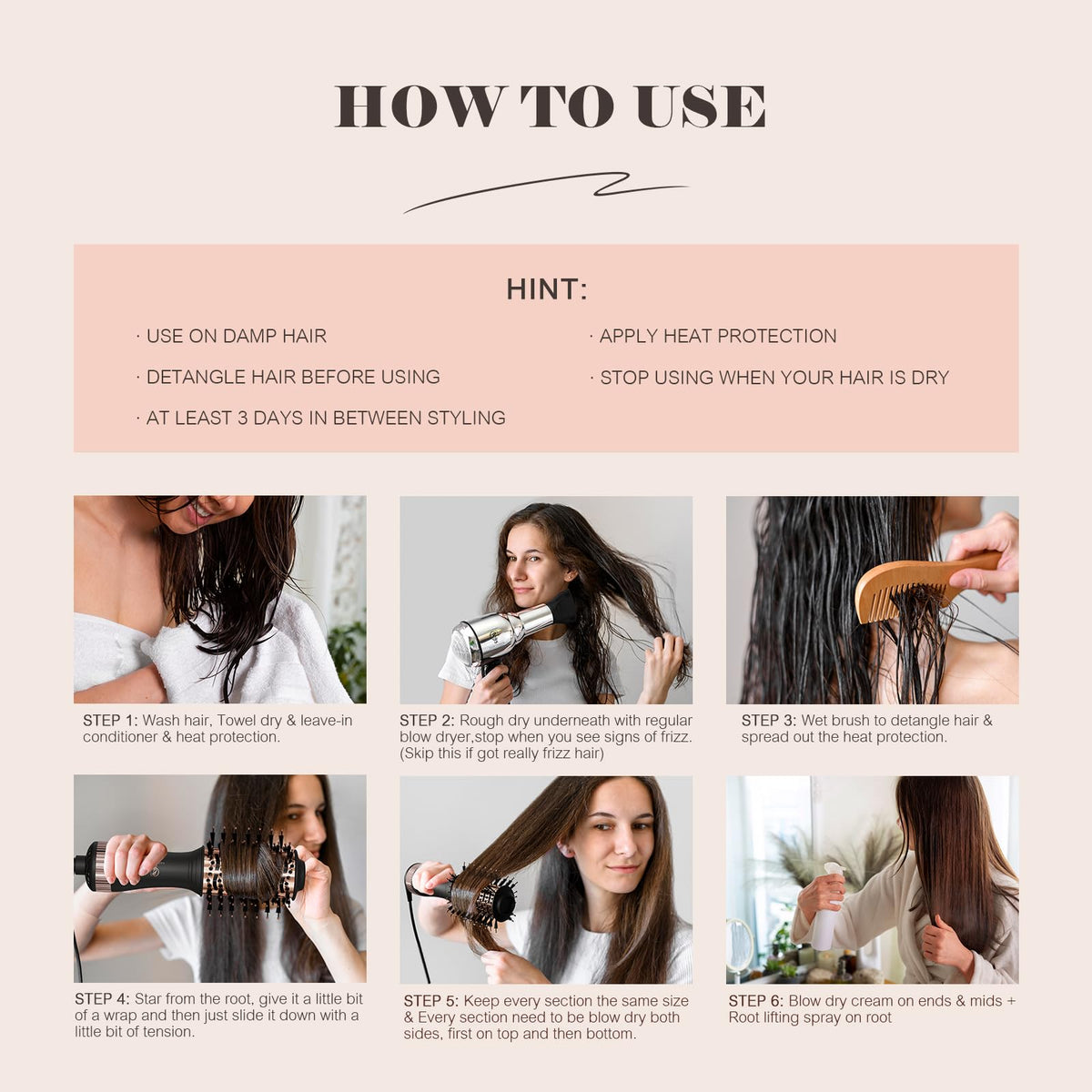 HOW TO USE

HINT:

· USE ON DAMP HAIR

· DETANGLE HAIR BEFORE USING

· AT LEAST 3 DAYS IN BETWEEN STYLING

· APPLY HEAT PROTECTION

· STOP USING WHEN YOUR HAIR IS DRY

STEP 1: Wash hair, Towel dry & leave-in conditioner & heat protection.

STEP 2: Rough dry underneath with regular blow dryer,stop when you see signs of frizz. (Skip this if got really frizz hair)

STEP 3: Wet brush to detangle hair & spread out the heat protection.

STEP 4: Star from the root, give it a little bit of a wrap and then just slide it down with a little bit of tension.

STEP 5: Keep every section the same size & Every section need to be blow dry both sides, first on top and then bottom.

STEP 6: Blow dry cream on ends & mids + Root lifting spray on root