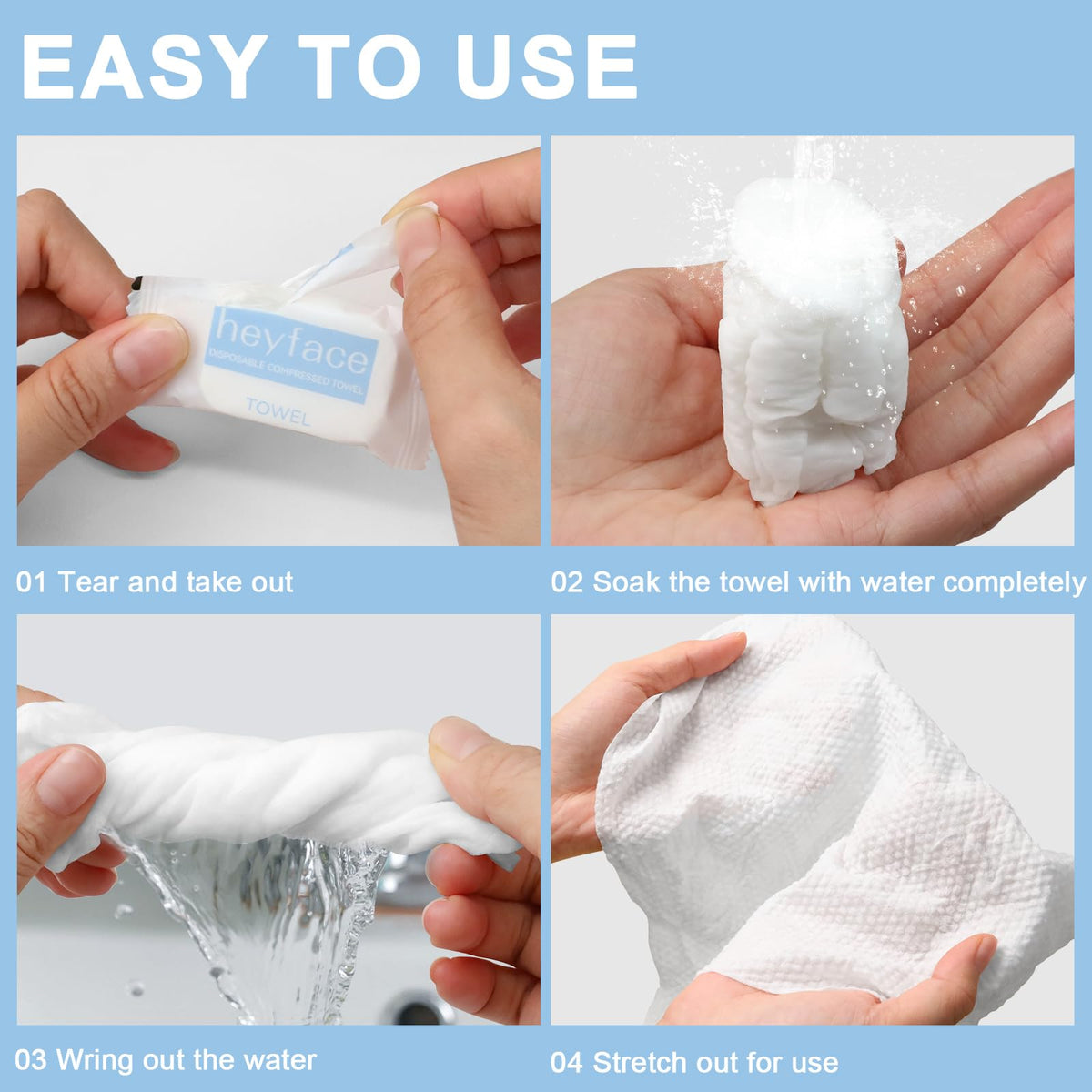 EASY TO USE

heyface
DISPOSABLE COMPRESSED TOWEL
TOWEL

01 Tear and take out

02 Soak the towel with water completely

03 Wring out the water

04 Stretch out for use