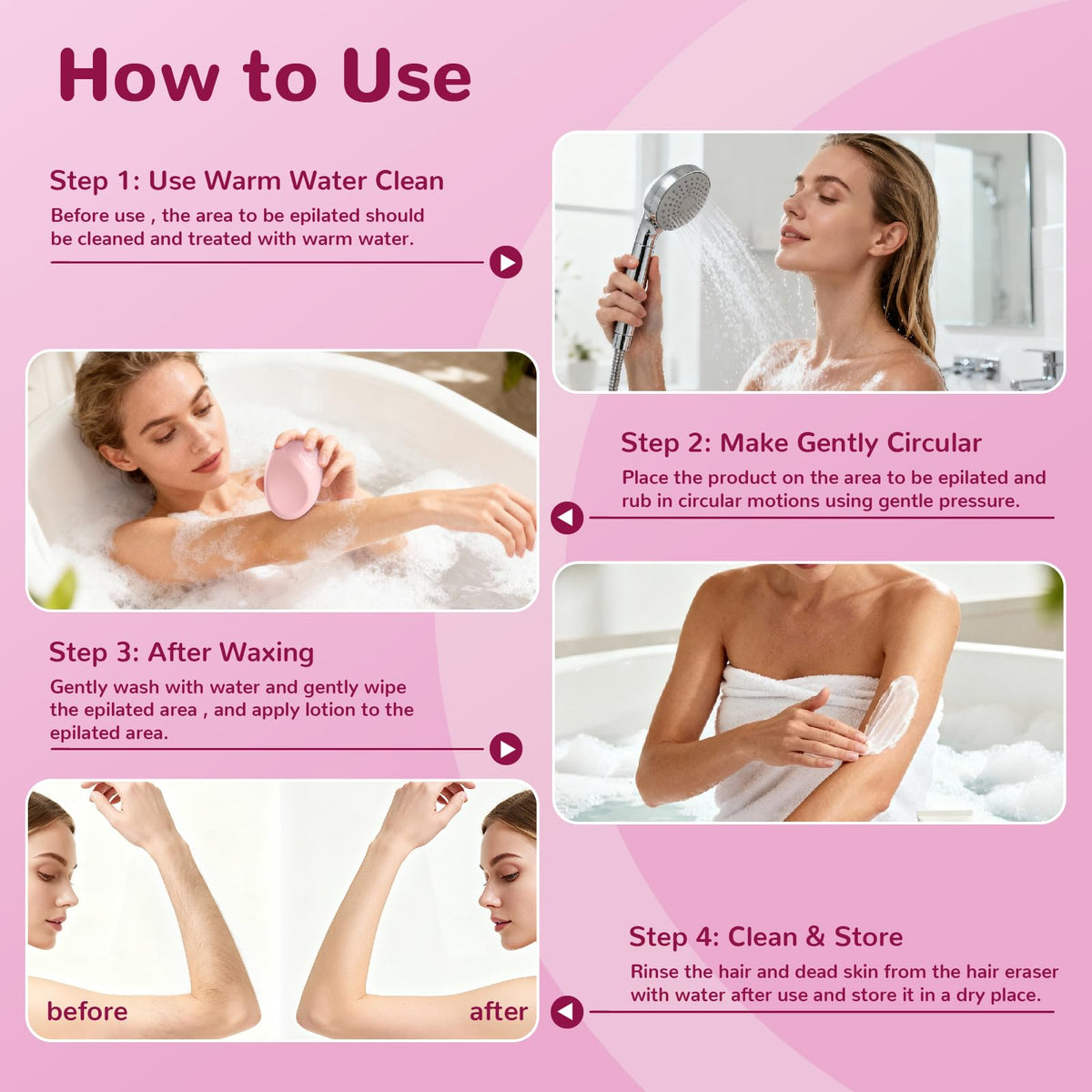 How to Use

Step 1: Use Warm Water Clean
Before use , the area to be epilated should be cleaned and treated with warm water.

Step 2: Make Gently Circular
Place the product on the area to be epilated and rub in circular motions using gentle pressure.

Step 3: After Waxing
Gently wash with water and gently wipe the epilated area , and apply lotion to the epilated area.

before

after

Step 4: Clean & Store
Rinse the hair and dead skin from the hair eraser with water after use and store it in a dry place.