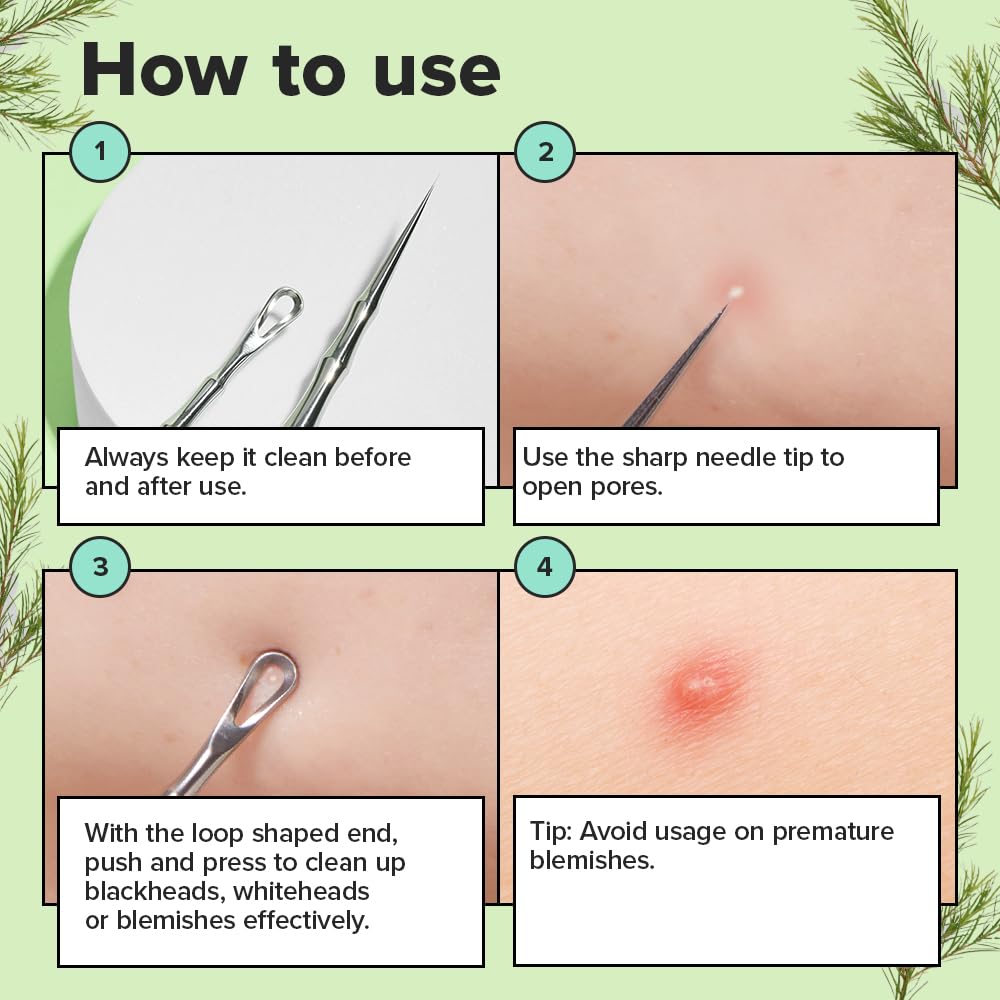 How to use

1

Always keep it clean before and after use.

2

Use the sharp needle tip to open pores.

3

With the loop shaped end, push and press to clean up blackheads, whiteheads or blemishes effectively.

4

Tip: Avoid usage on premature blemishes.