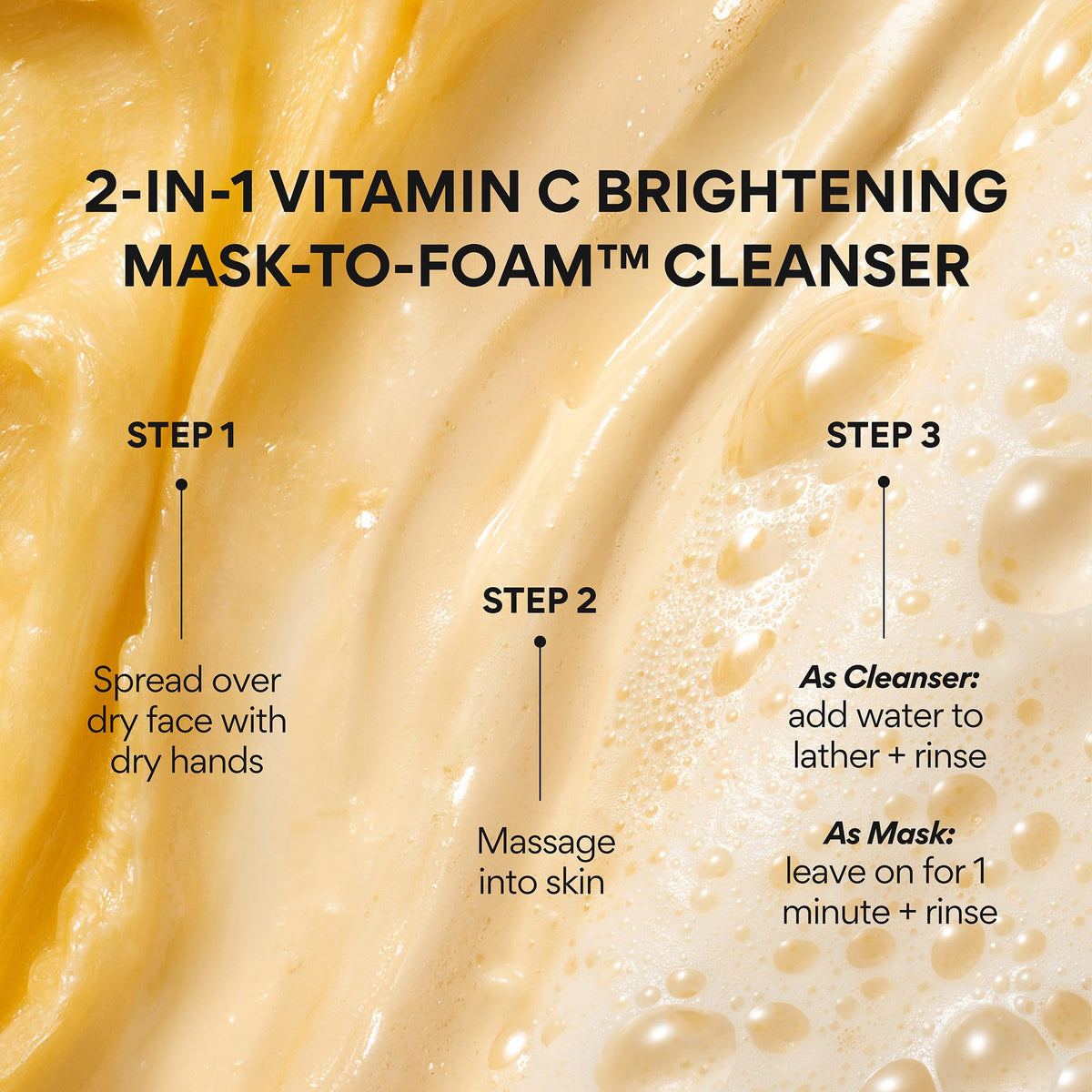 2-IN-1 VITAMIN C BRIGHTENING MASK-TO-FOAM™ CLEANSER

STEP 1

Spread over dry face with dry hands

STEP 2

Massage into skin

STEP 3

As Cleanser: add water to lather + rinse

As Mask: leave on for 1 minute + rinse