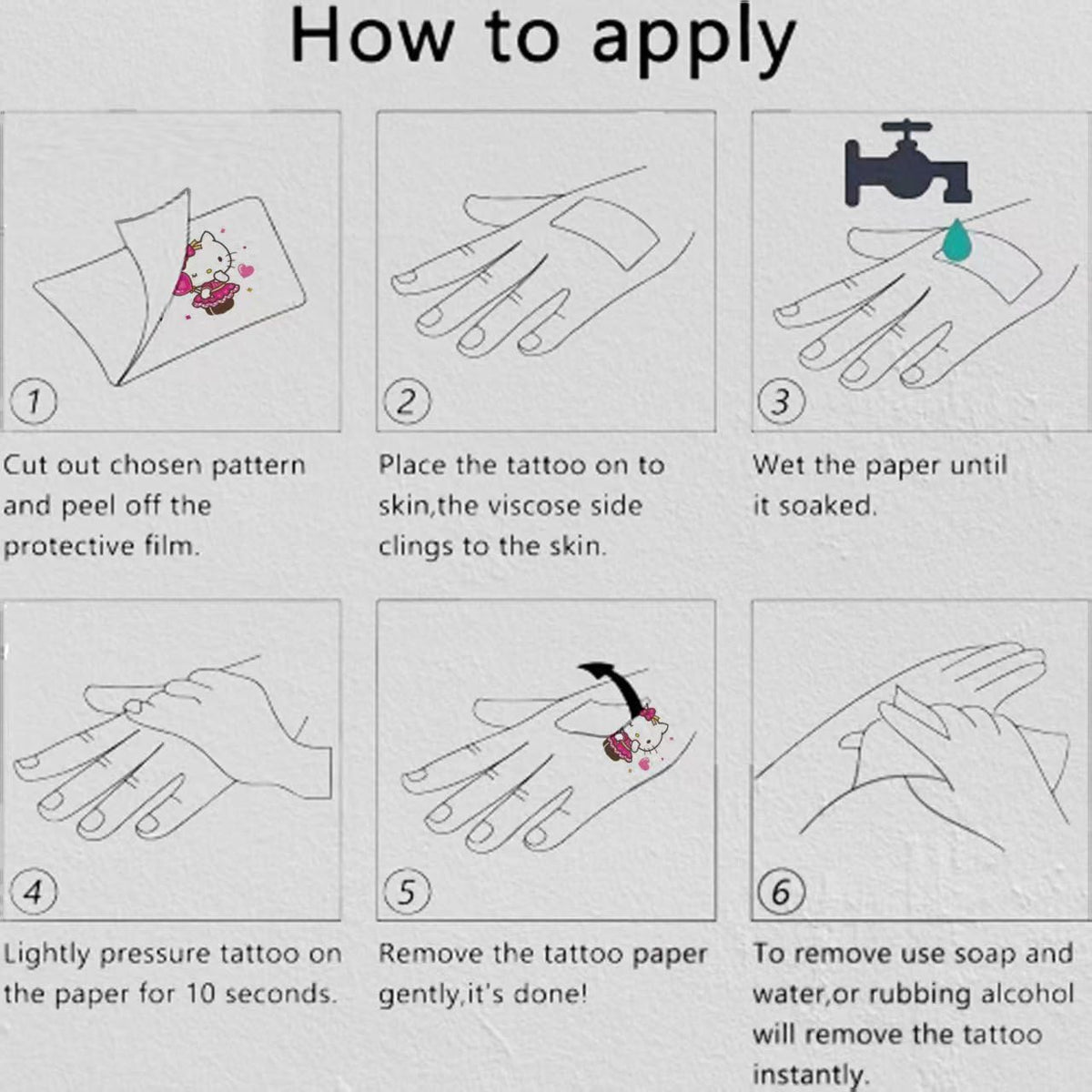 How to apply

1

Cut out chosen pattern and peel off the protective film.

2

Place the tattoo on to skin,the viscose side clings to the skin.

3

Wet the paper until it soaked.

4

Lightly pressure tattoo on the paper for 10 seconds.

5

Remove the tattoo paper gently,it's done!

6

To remove use soap and water,or rubbing alcohol will remove the tattoo instantly.