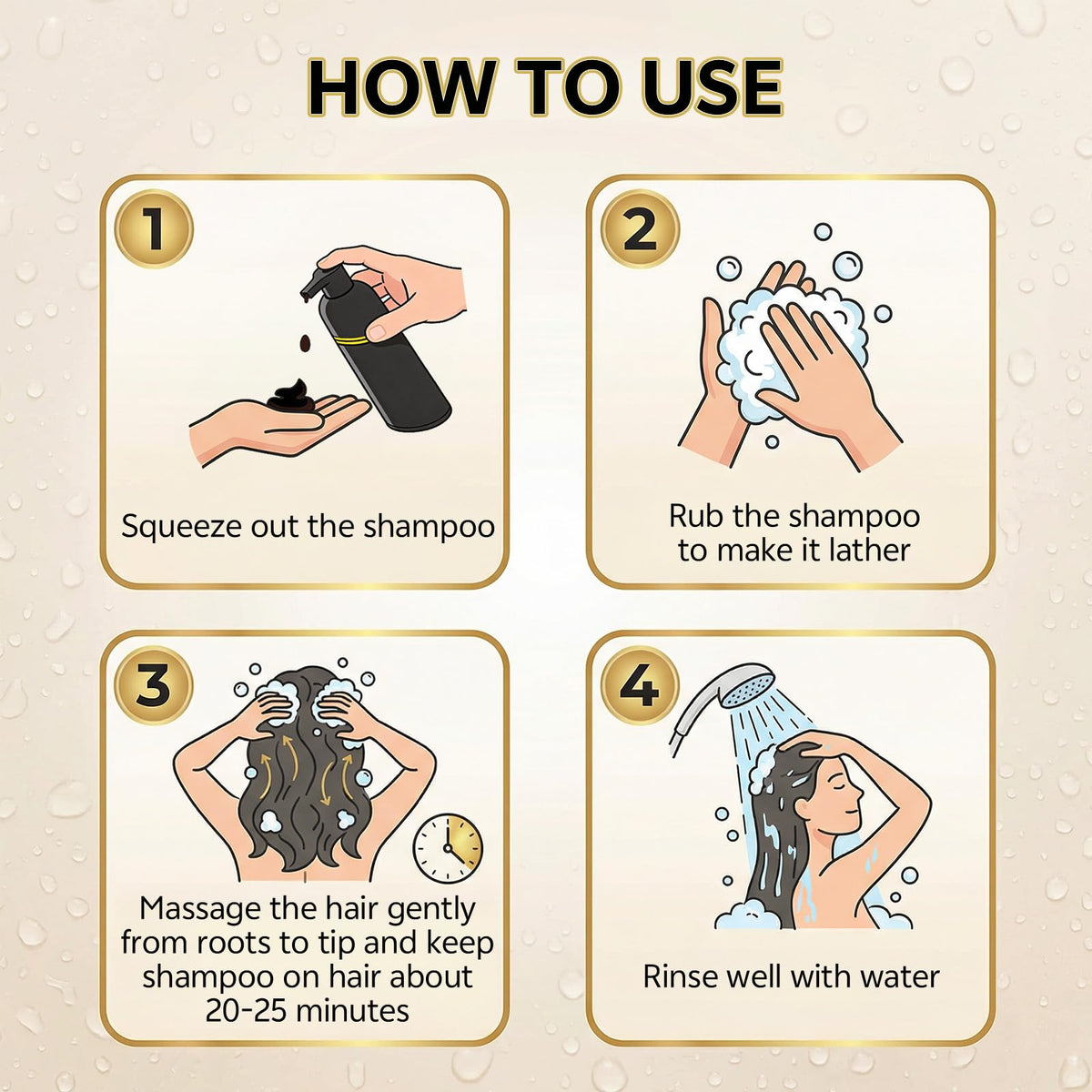 HOW TO USE

1

Squeeze out the shampoo

2

Rub the shampoo to make it lather

3

Massage the hair gently from roots to tip and keep shampoo on hair about 20-25 minutes

4

Rinse well with water