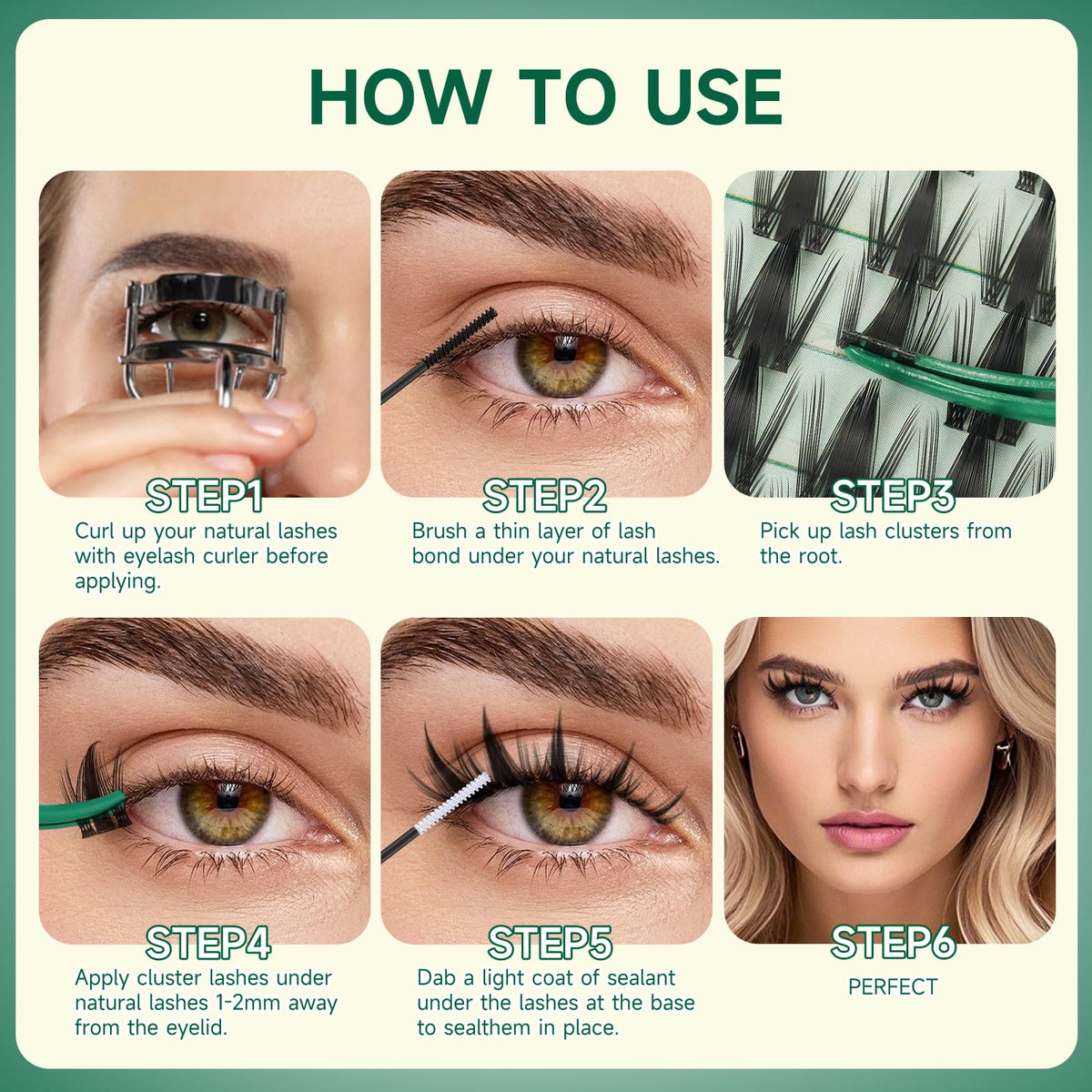 HOW TO USE

STEP1
Curl up your natural lashes with eyelash curler before applying.

STEP2
Brush a thin layer of lash bond under your natural lashes.

STEP3
Pick up lash clusters from the root.

STEP4
Apply cluster lashes under natural lashes 1-2mm away from the eyelid.

STEP5
Dab a light coat of sealant under the lashes at the base to sealthem in place.

STEP6
PERFECT