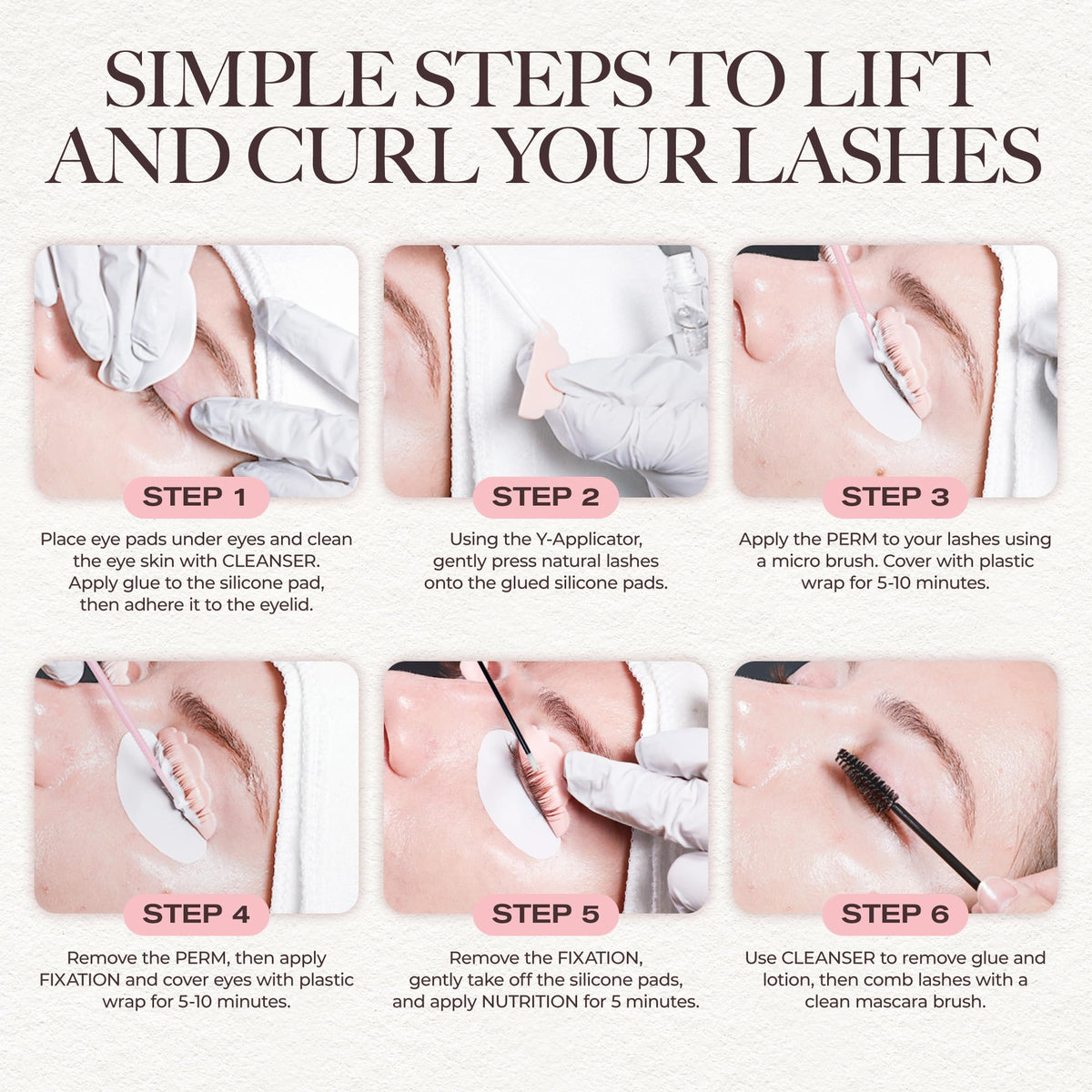 SIMPLE STEPS TO LIFT AND CURL YOUR LASHES

STEP 1

Place eye pads under eyes and clean the eye skin with CLEANSER. Apply glue to the silicone pad, then adhere it to the eyelid.

STEP 2

Using the Y-Applicator, gently press natural lashes onto the glued silicone pads.

STEP 3

Apply the PERM to your lashes using a micro brush. Cover with plastic wrap for 5-10 minutes.

STEP 4

Remove the PERM, then apply FIXATION and cover eyes with plastic wrap for 5-10 minutes.

STEP 5

Remove the FIXATION, gently take off the silicone pads, and apply NUTRITION for 5 minutes.

STEP 6

Use CLEANSER to remove glue and lotion, then comb lashes with a clean mascara brush.