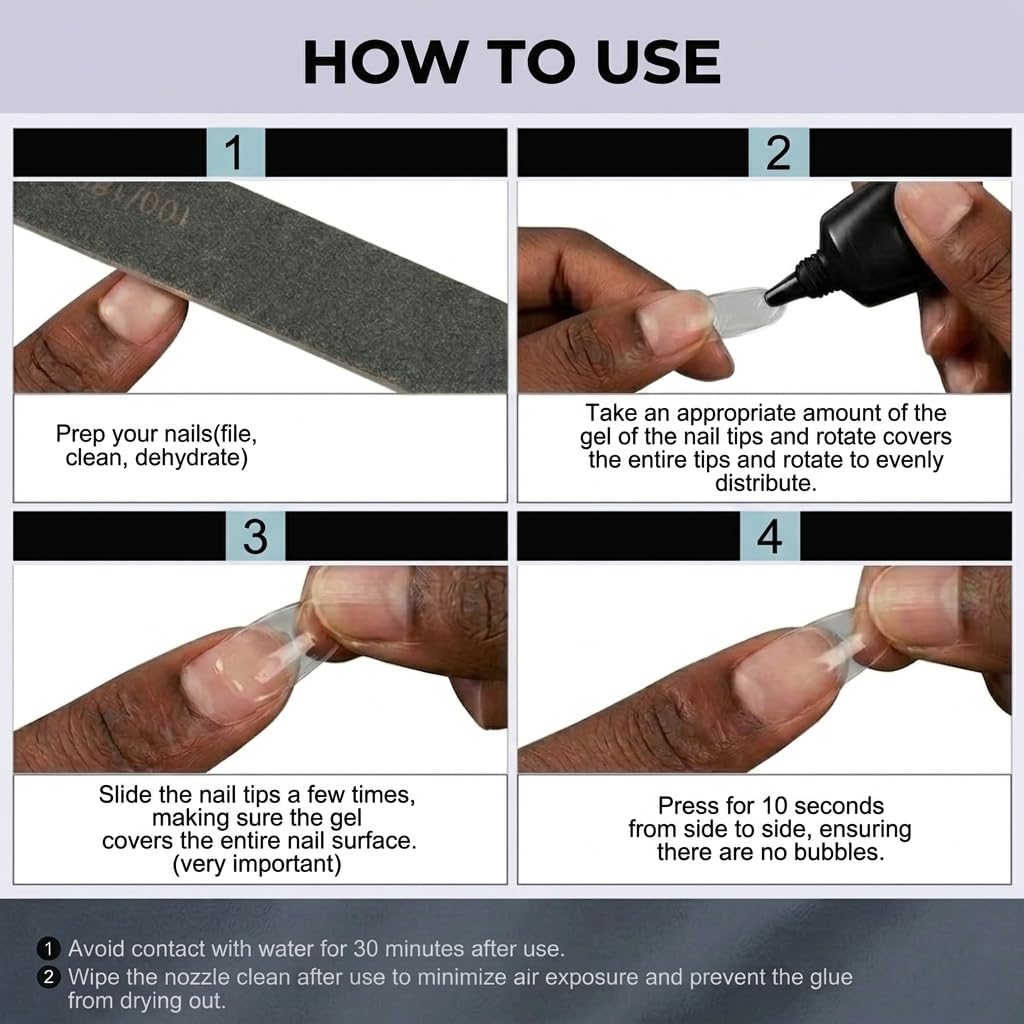 HOW TO USE

1

100/180

Prep your nails(file, clean, dehydrate)

2

Take an appropriate amount of the gel of the nail tips and rotate covers the entire tips and rotate to evenly distribute.

3

Slide the nail tips a few times, making sure the gel covers the entire nail surface. (very important)

4

Press for 10 seconds from side to side, ensuring there are no bubbles.

1 Avoid contact with water for 30 minutes after use.
2 Wipe the nozzle clean after use to minimize air exposure and prevent the glue from drying out.