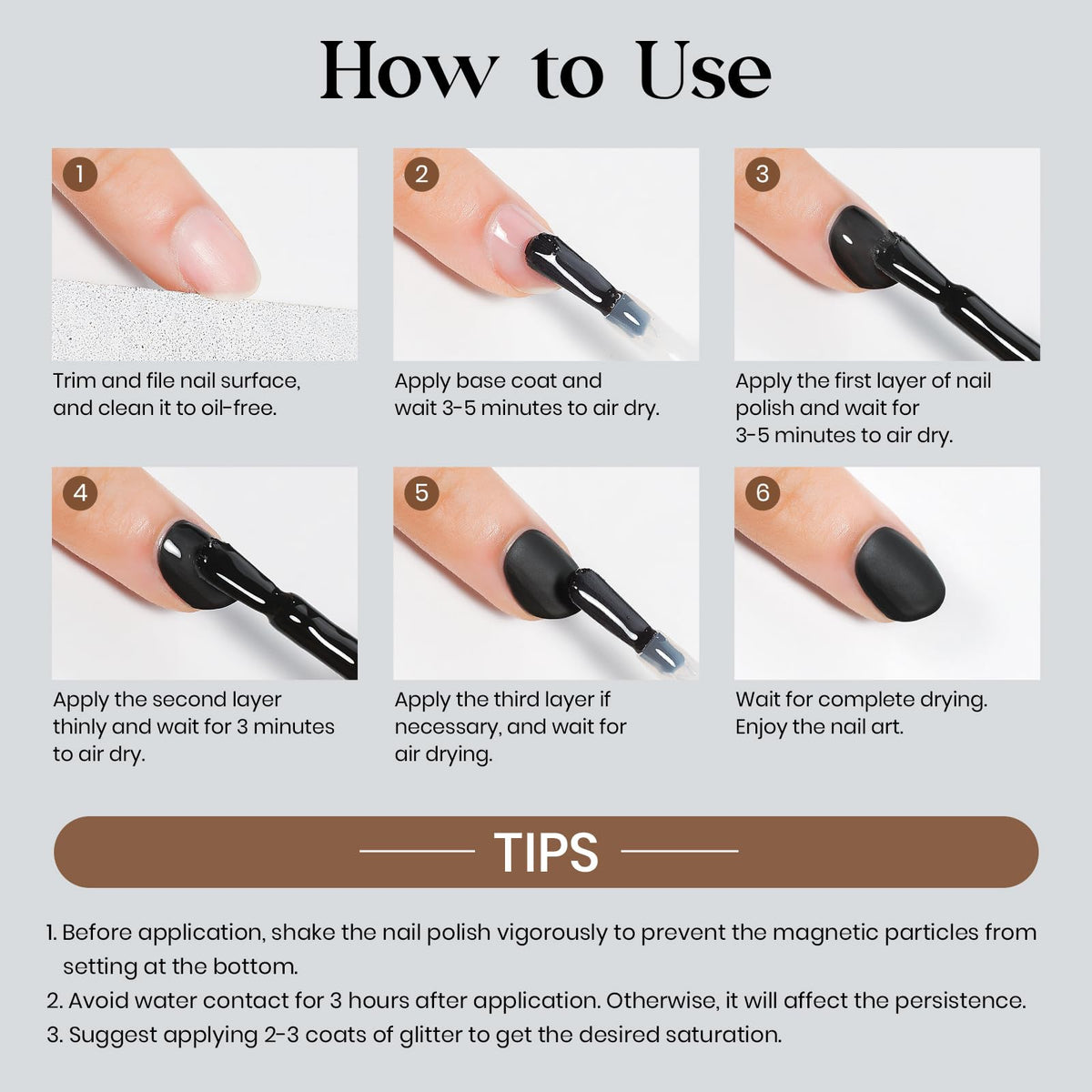 How to Use

1
Trim and file nail surface, and clean it to oil-free.

2
Apply base coat and wait 3-5 minutes to air dry.

3
Apply the first layer of nail polish and wait for 3-5 minutes to air dry.

4
Apply the second layer thinly and wait for 3 minutes to air dry.

5
Apply the third layer if necessary, and wait for air drying.

6
Wait for complete drying. Enjoy the nail art.

TIPS

1. Before application, shake the nail polish vigorously to prevent the magnetic particles from setting at the bottom.
2. Avoid water contact for 3 hours after application. Otherwise, it will affect the persistence.
3. Suggest applying 2-3 coats of glitter to get the desired saturation.