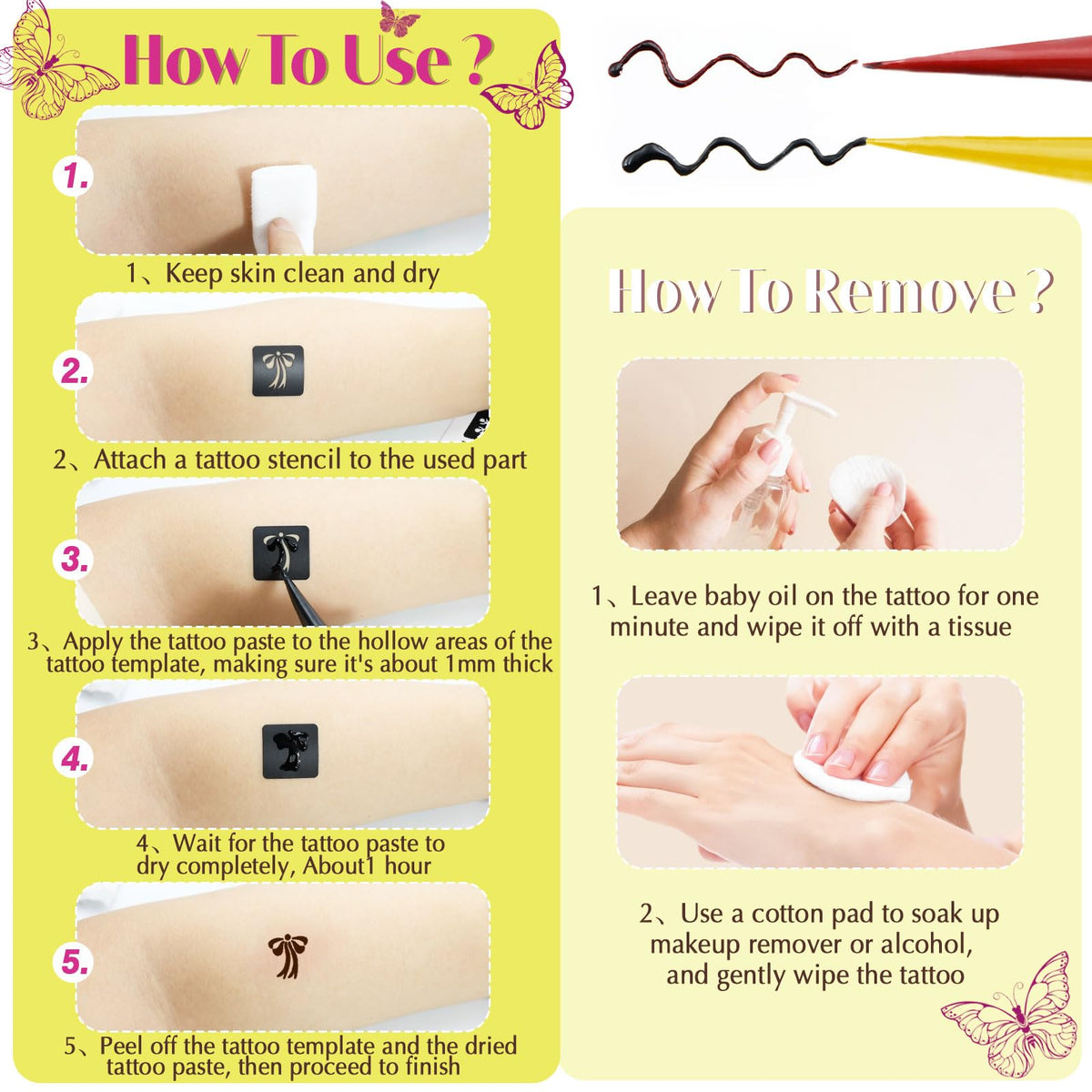 How To Use ?

1.

1、Keep skin clean and dry

2.

2、Attach a tattoo stencil to the used part

3.

3、Apply the tattoo paste to the hollow areas of the tattoo template, making sure it's about 1mm thick

4.

4、Wait for the tattoo paste to dry completely, About1 hour

5.

5、Peel off the tattoo template and the dried tattoo paste, then proceed to finish

How To Remove ?

1、Leave baby oil on the tattoo for one minute and wipe it off with a tissue

2、Use a cotton pad to soak up makeup remover or alcohol, and gently wipe the tattoo