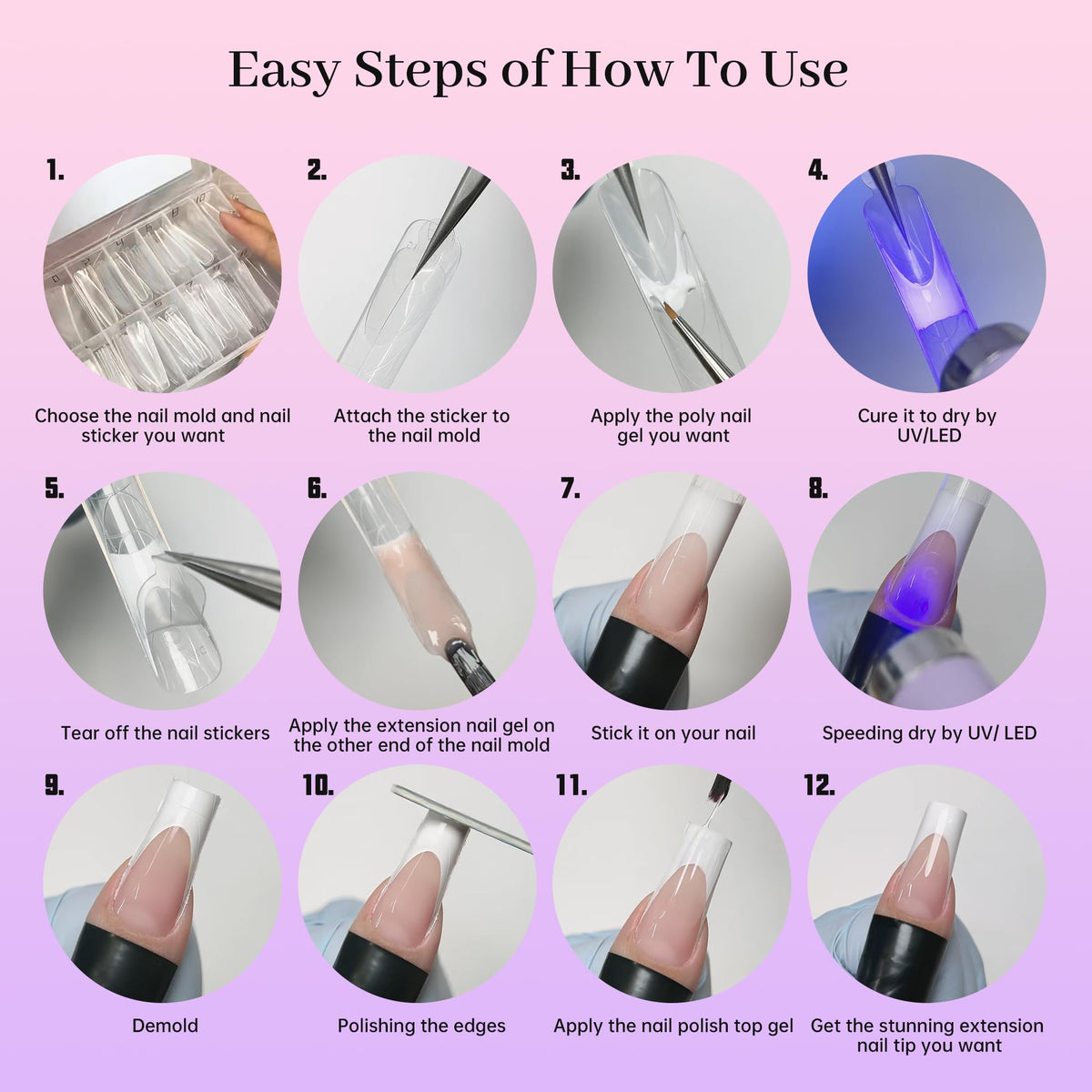 Easy Steps of How To Use

1.

Choose the nail mold and nail sticker you want

2.

Attach the sticker to the nail mold

3.

Apply the poly nail gel you want

4.

Cure it to dry by UV/LED

5.

Tear off the nail stickers

6.

Apply the extension nail gel on the other end of the nail mold

7.

Stick it on your nail

8.

Speeding dry by UV/ LED

9.

Demold

10.

Polishing the edges

11.

Apply the nail polish top gel

12.

Get the stunning extension nail tip you want