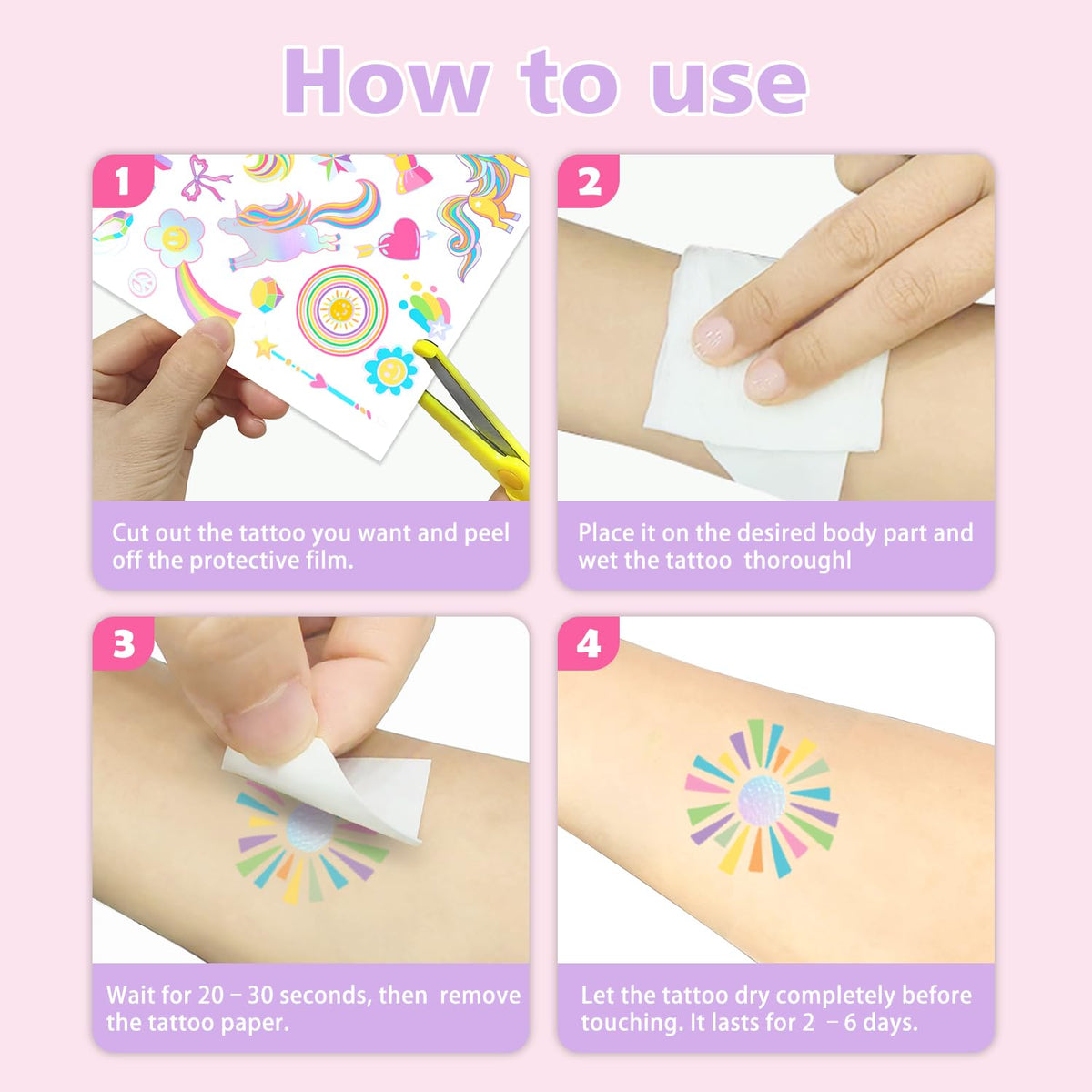 How to use

1

Cut out the tattoo you want and peel off the protective film.

2

Place it on the desired body part and wet the tattoo thoroughl

3

Wait for 20 – 30 seconds, then remove the tattoo paper.

4

Let the tattoo dry completely before touching. It lasts for 2 – 6 days.