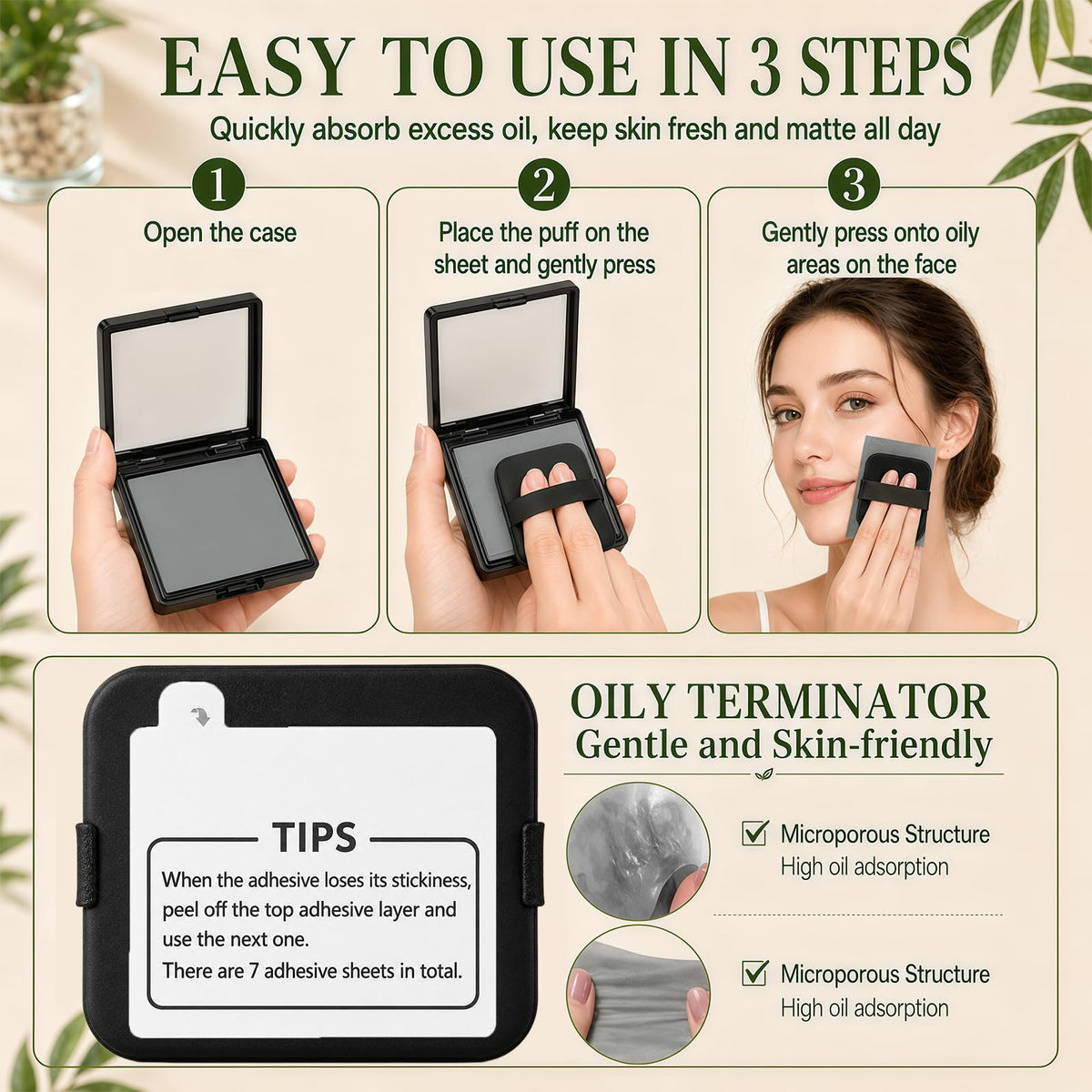 EASY TO USE IN 3 STEPS

Quickly absorb excess oil, keep skin fresh and matte all day

1
Open the case

2
Place the puff on the sheet and gently press

3
Gently press onto oily areas on the face

TIPS

When the adhesive loses its stickiness, peel off the top adhesive layer and use the next one.
There are 7 adhesive sheets in total.

OILY TERMINATOR
Gentle and Skin-friendly

Microporous Structure
High oil adsorption

Microporous Structure
High oil adsorption