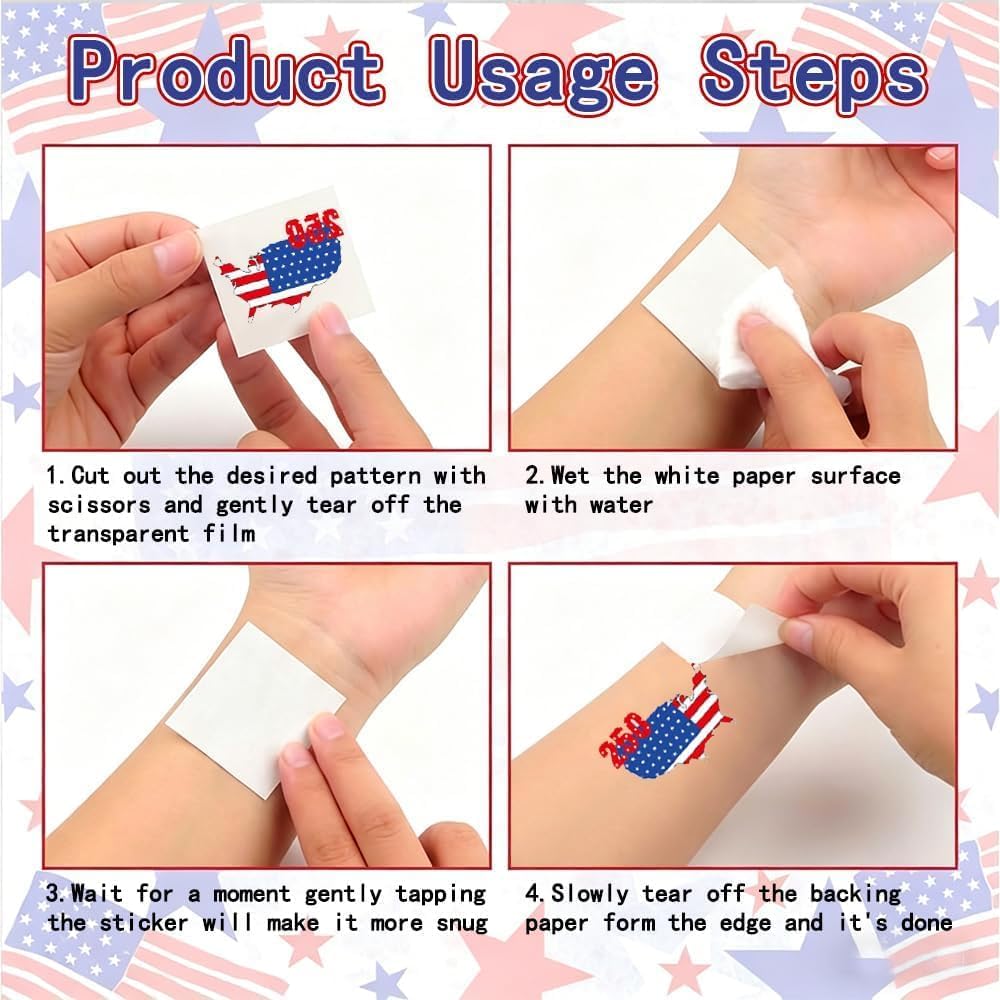 Product Usage Steps

250

1. Cut out the desired pattern with scissors and gently tear off the transparent film

2. Wet the white paper surface with water

3. Wait for a moment gently tapping the sticker will make it more snug

250

4. Slowly tear off the backing paper form the edge and it's done