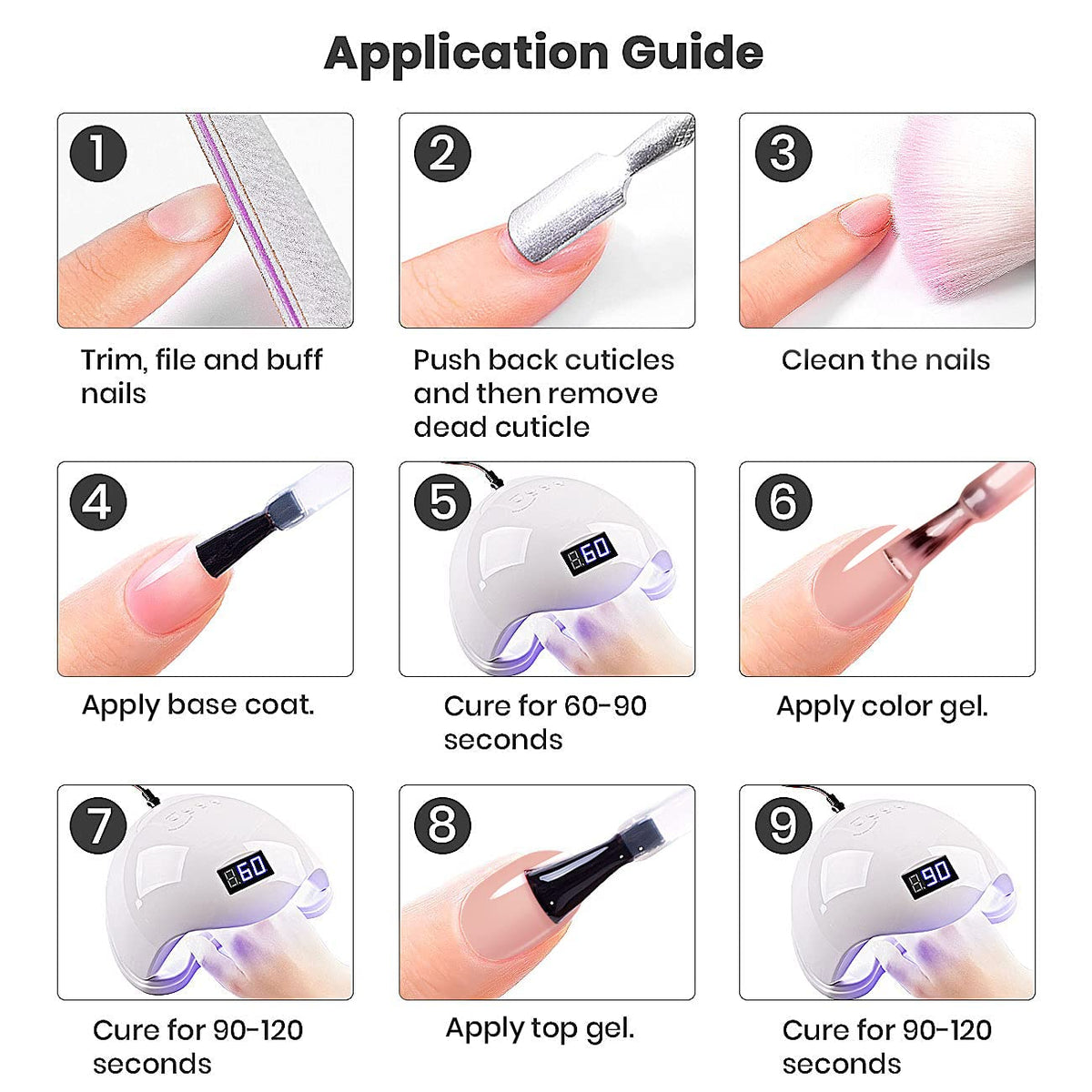 Application Guide

1

Trim, file and buff nails

2

Push back cuticles and then remove dead cuticle

3

Clean the nails

4

Apply base coat.

5

60

Cure for 60-90 seconds

6

Apply color gel.

7

60

Cure for 90-120 seconds

8

Apply top gel.

9

90

Cure for 90-120 seconds