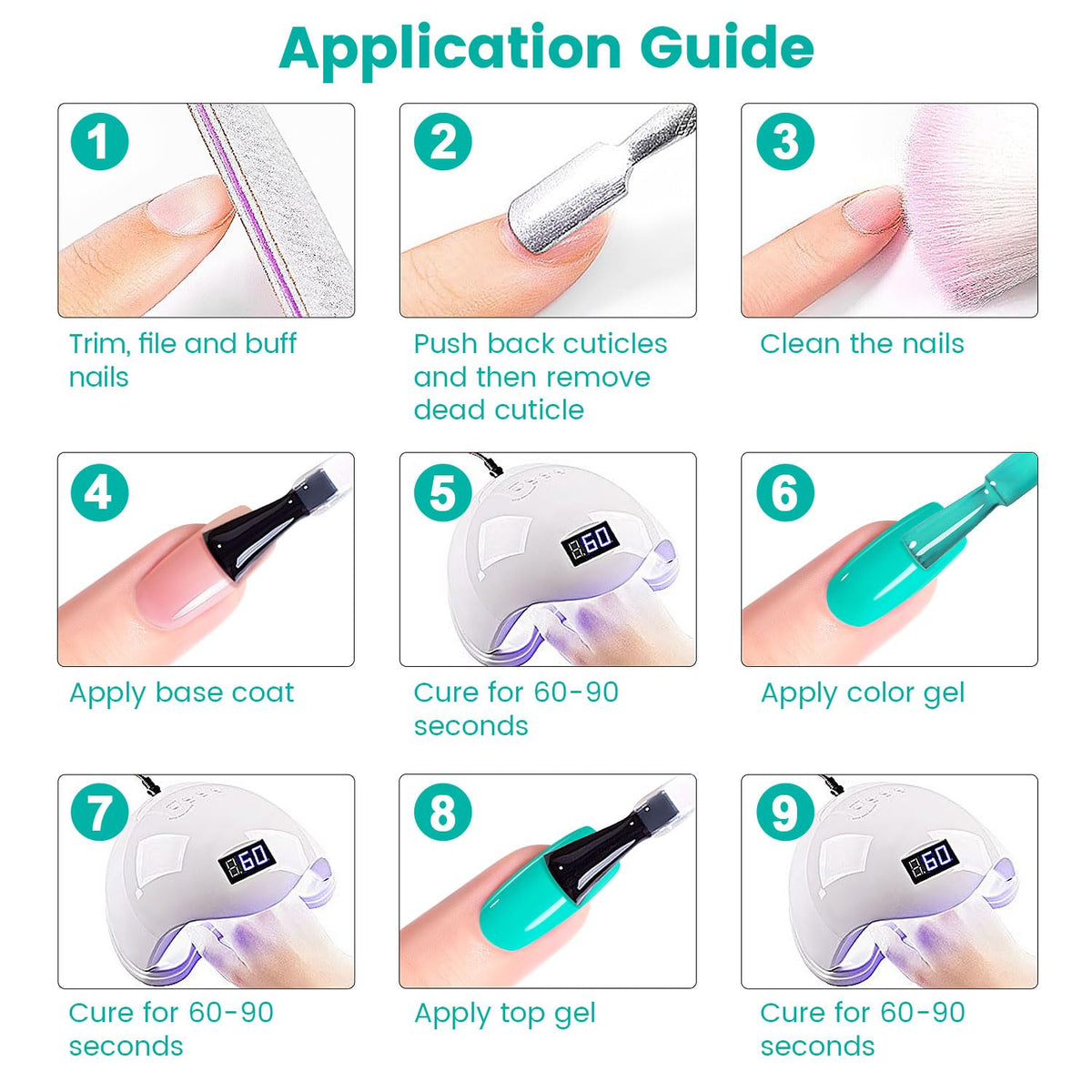 Application Guide

1

Trim, file and buff nails

2

Push back cuticles and then remove dead cuticle

3

Clean the nails

4

Apply base coat

5

60

Cure for 60-90 seconds

6

Apply color gel

7

60

Cure for 60-90 seconds

8

Apply top gel

9

60

Cure for 60-90 seconds