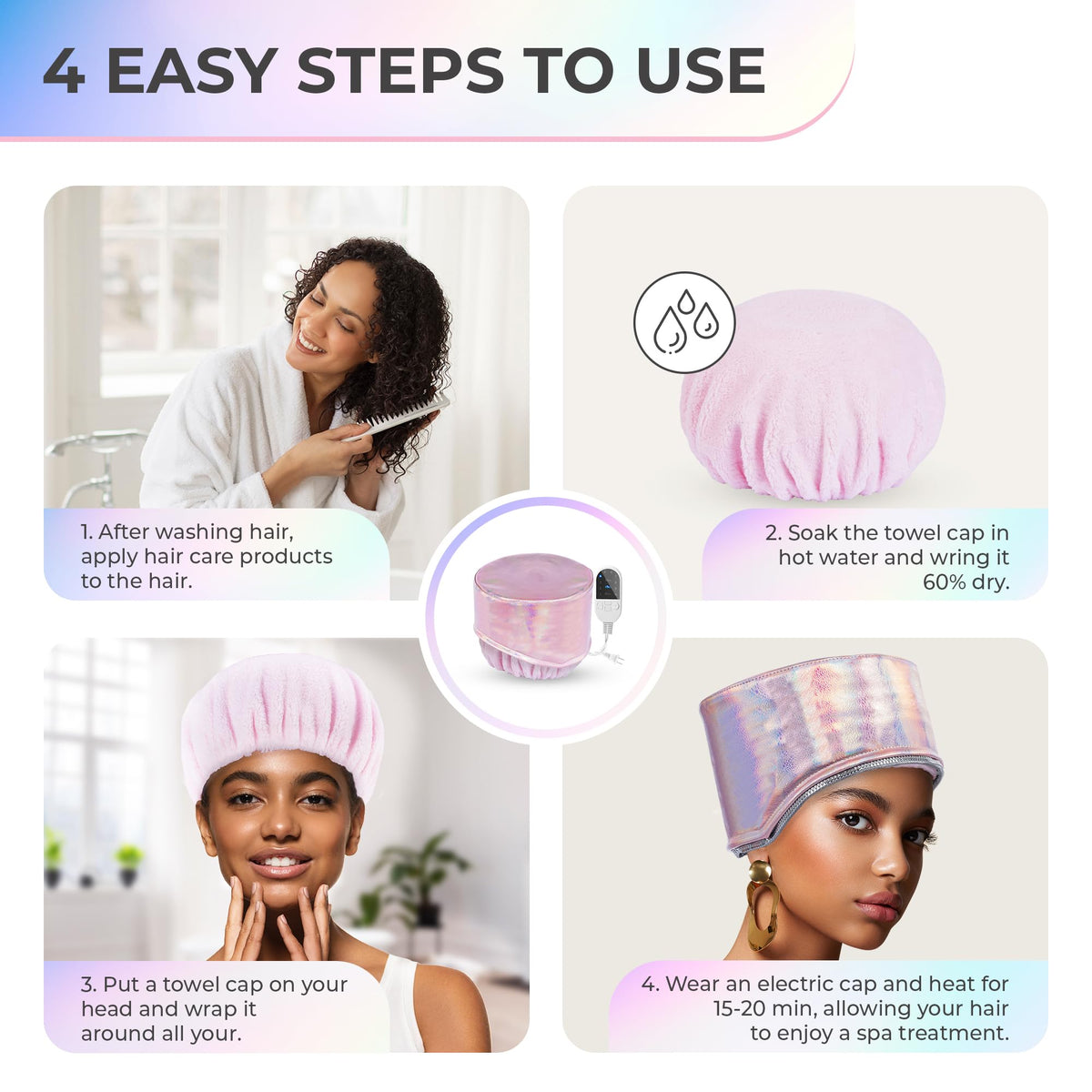 4 EASY STEPS TO USE

1. After washing hair, apply hair care products to the hair.

2. Soak the towel cap in hot water and wring it 60% dry.

3. Put a towel cap on your head and wrap it around all your.

4. Wear an electric cap and heat for 15-20 min, allowing your hair to enjoy a spa treatment.