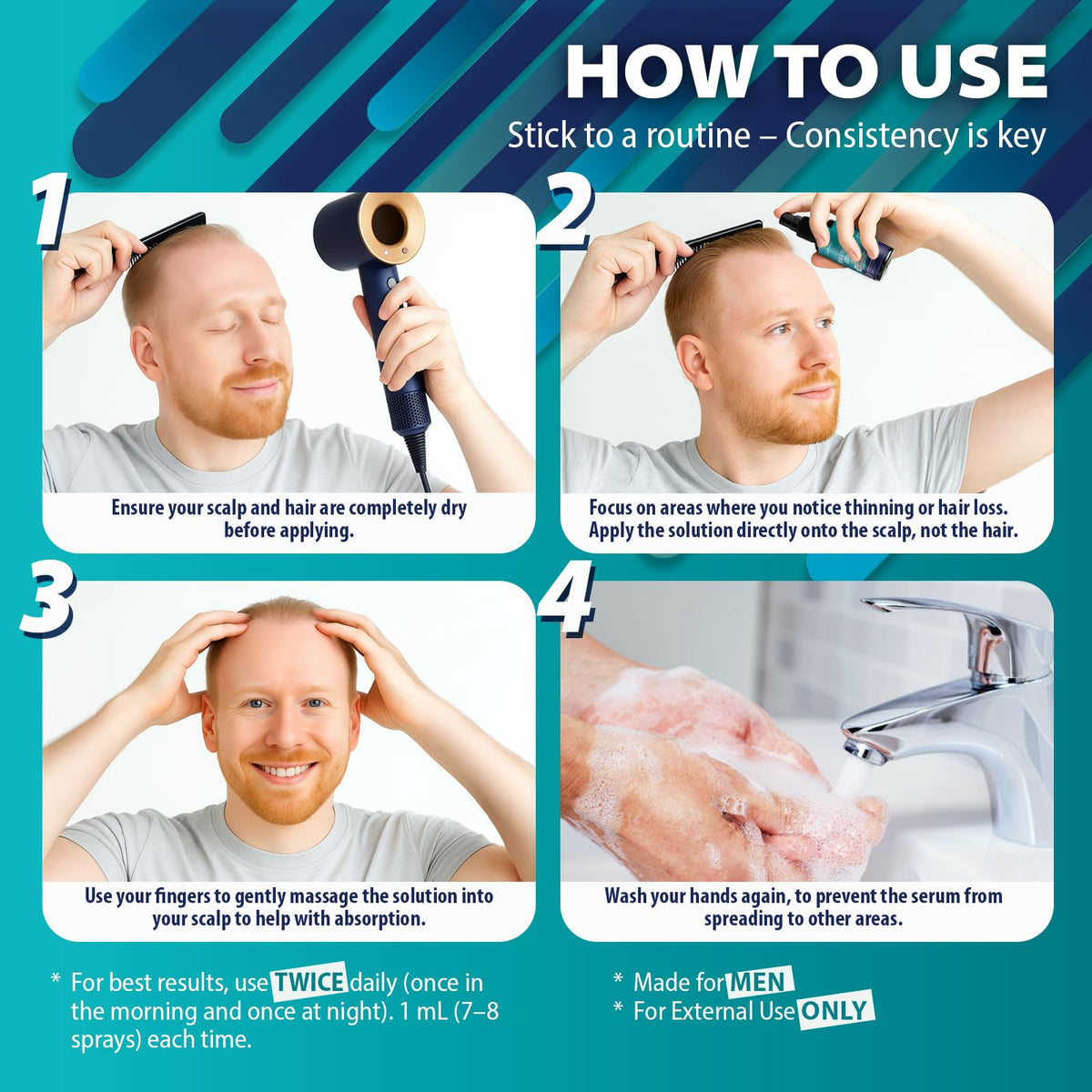 HOW TO USE

Stick to a routine – Consistency is key

1

Ensure your scalp and hair are completely dry before applying.

2

Focus on areas where you notice thinning or hair loss. Apply the solution directly onto the scalp, not the hair.

3

Use your fingers to gently massage the solution into your scalp to help with absorption.

4

Wash your hands again, to prevent the serum from spreading to other areas.

* For best results, use TWICE daily (once in the morning and once at night). 1 mL (7–8 sprays) each time.

* Made for MEN
* For External Use ONLY