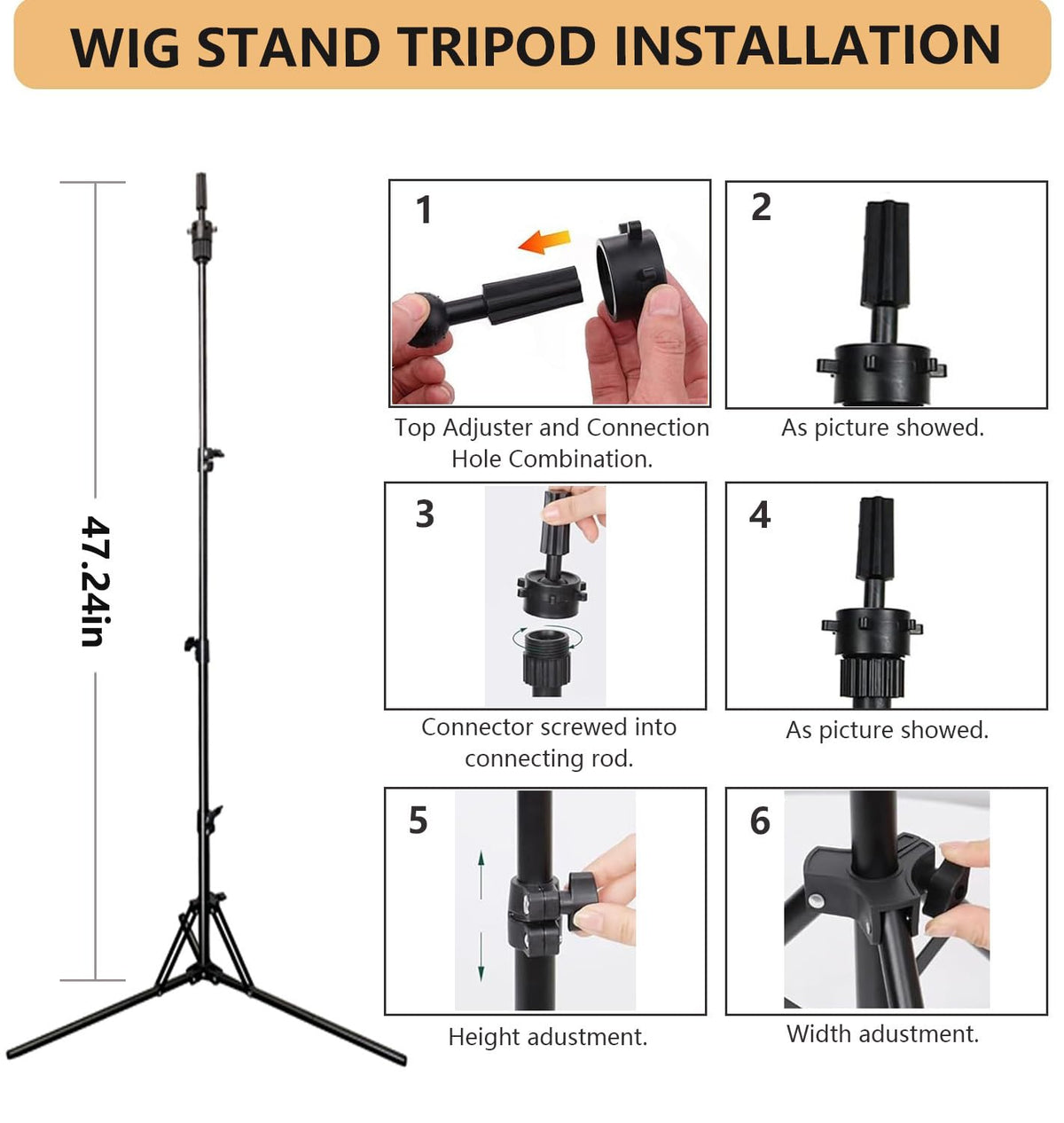 WIG STAND TRIPOD INSTALLATION

47.24in

1

Top Adjuster and Connection Hole Combination.

2

As picture showed.

3

Connector screwed into connecting rod.

4

As picture showed.

5

Height adustment.

6

Width adustment.