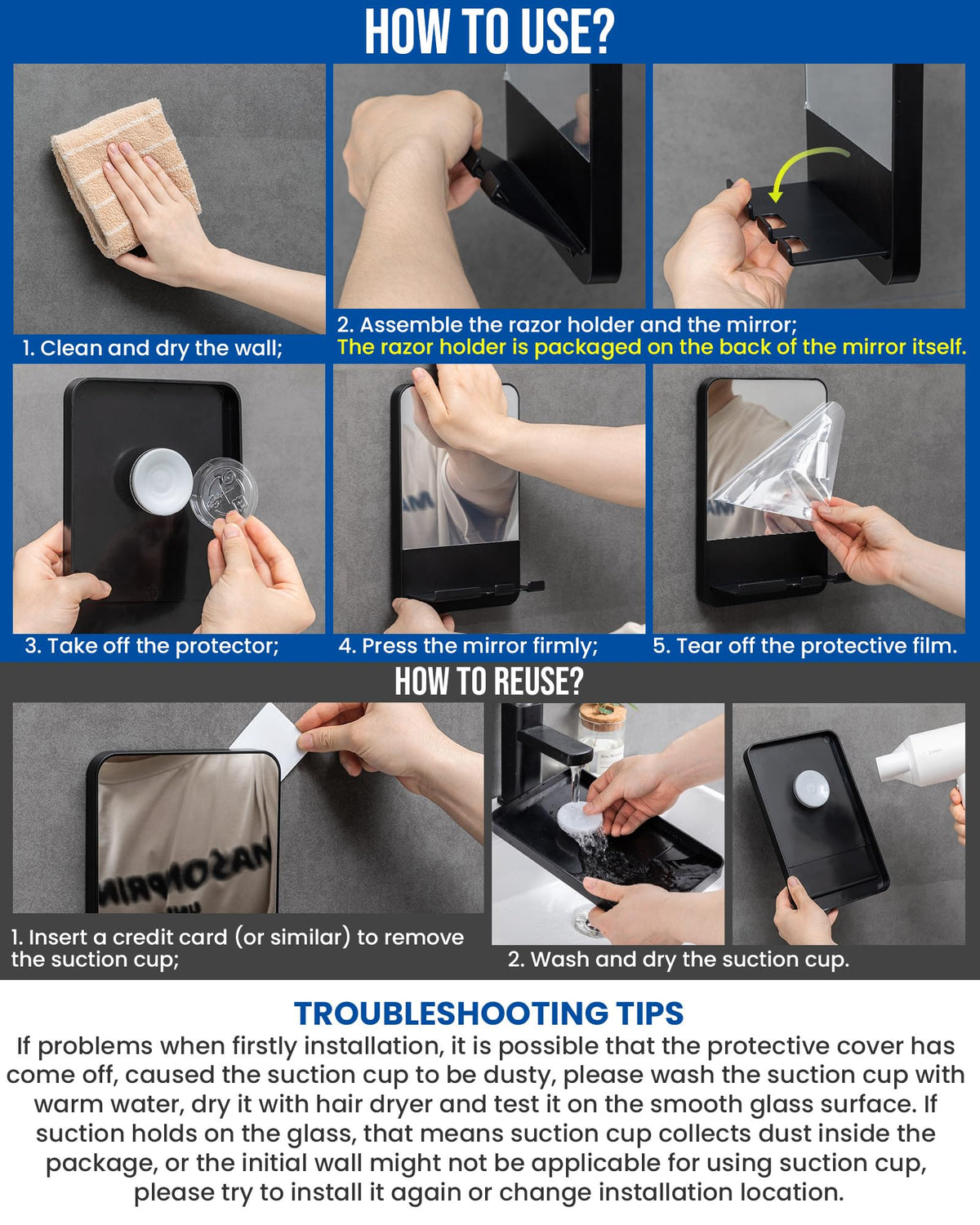 HOW TO USE?

1. Clean and dry the wall;

2. Assemble the razor holder and the mirror;
The razor holder is packaged on the back of the mirror itself.

3. Take off the protector;

4. Press the mirror firmly;

5. Tear off the protective film.

HOW TO REUSE?

1. Insert a credit card (or similar) to remove the suction cup;

2. Wash and dry the suction cup.

TROUBLESHOOTING TIPS

If problems when firstly installation, it is possible that the protective cover has come off, caused the suction cup to be dusty, please wash the suction cup with warm water, dry it with hair dryer and test it on the smooth glass surface. If suction holds on the glass, that means suction cup collects dust inside the package, or the initial wall might not be applicable for using suction cup, please try to install it again or change installation location.