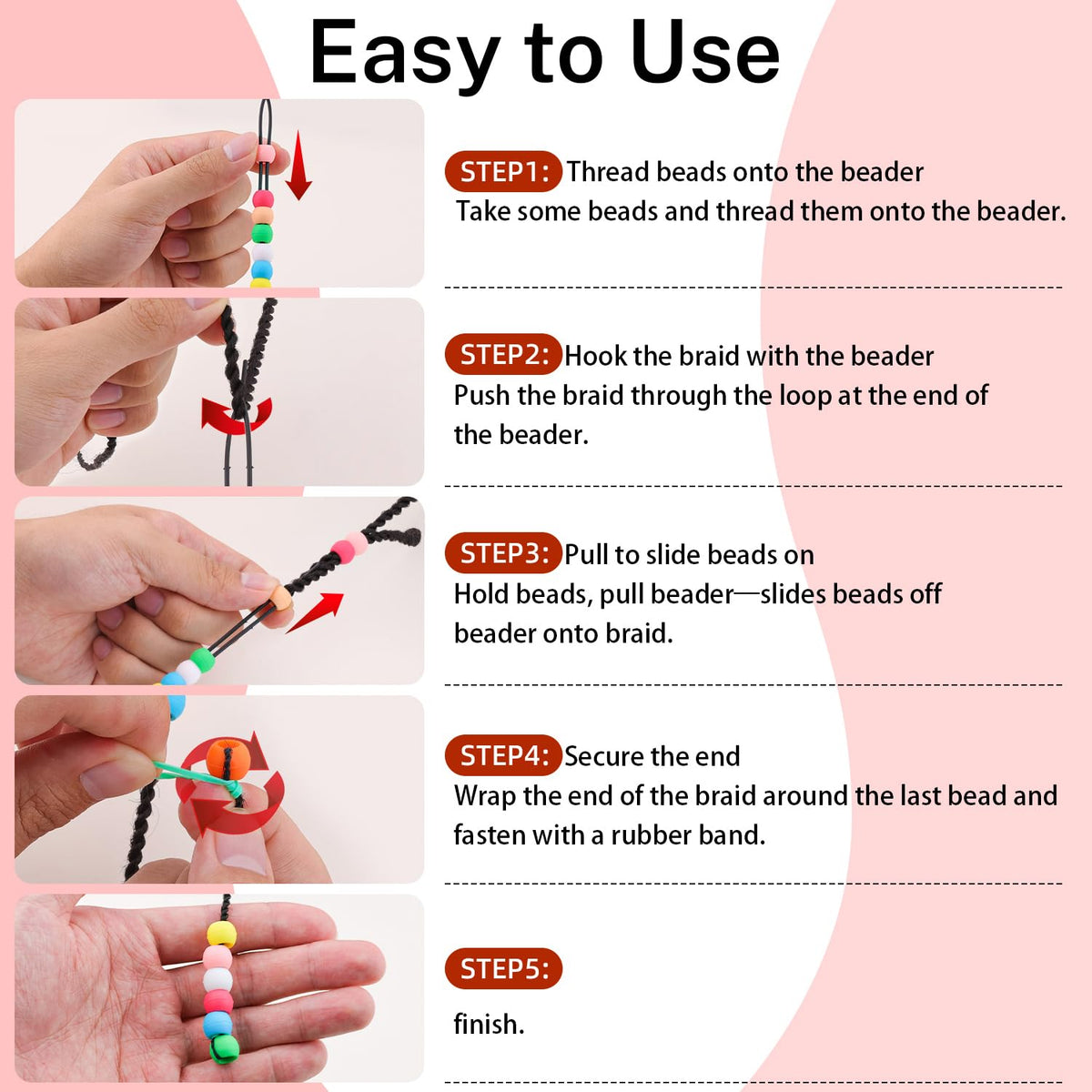 Easy to Use

STEP1: Thread beads onto the beader
Take some beads and thread them onto the beader.

STEP2: Hook the braid with the beader
Push the braid through the loop at the end of the beader.

STEP3: Pull to slide beads on
Hold beads, pull beader—slides beads off beader onto braid.

STEP4: Secure the end
Wrap the end of the braid around the last bead and fasten with a rubber band.

STEP5:
finish.