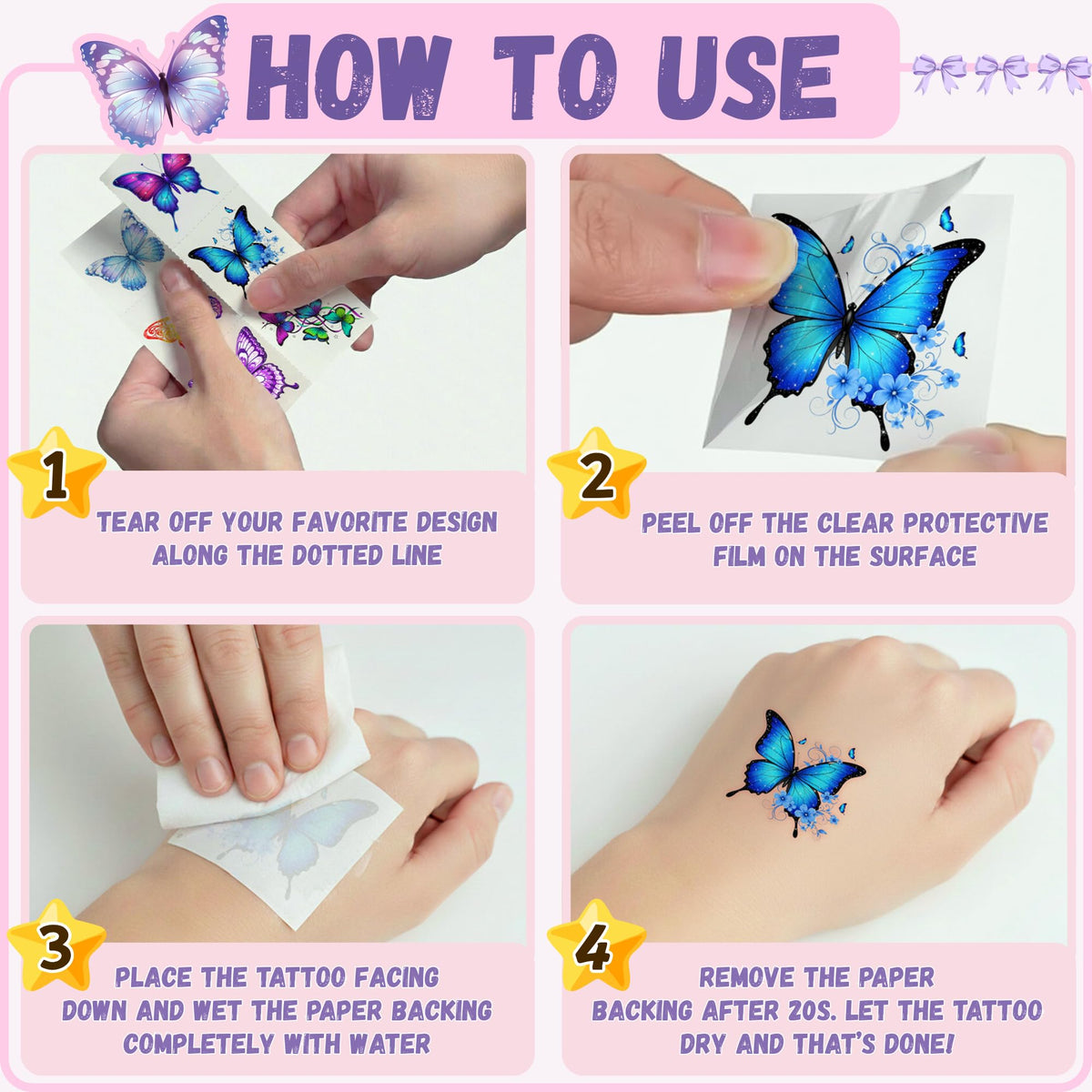 HOW TO USE

1
TEAR OFF YOUR FAVORITE DESIGN ALONG THE DOTTED LINE

2
PEEL OFF THE CLEAR PROTECTIVE FILM ON THE SURFACE

3
PLACE THE TATTOO FACING DOWN AND WET THE PAPER BACKING COMPLETELY WITH WATER

4
REMOVE THE PAPER BACKING AFTER 20S. LET THE TATTOO DRY AND THAT'S DONE!