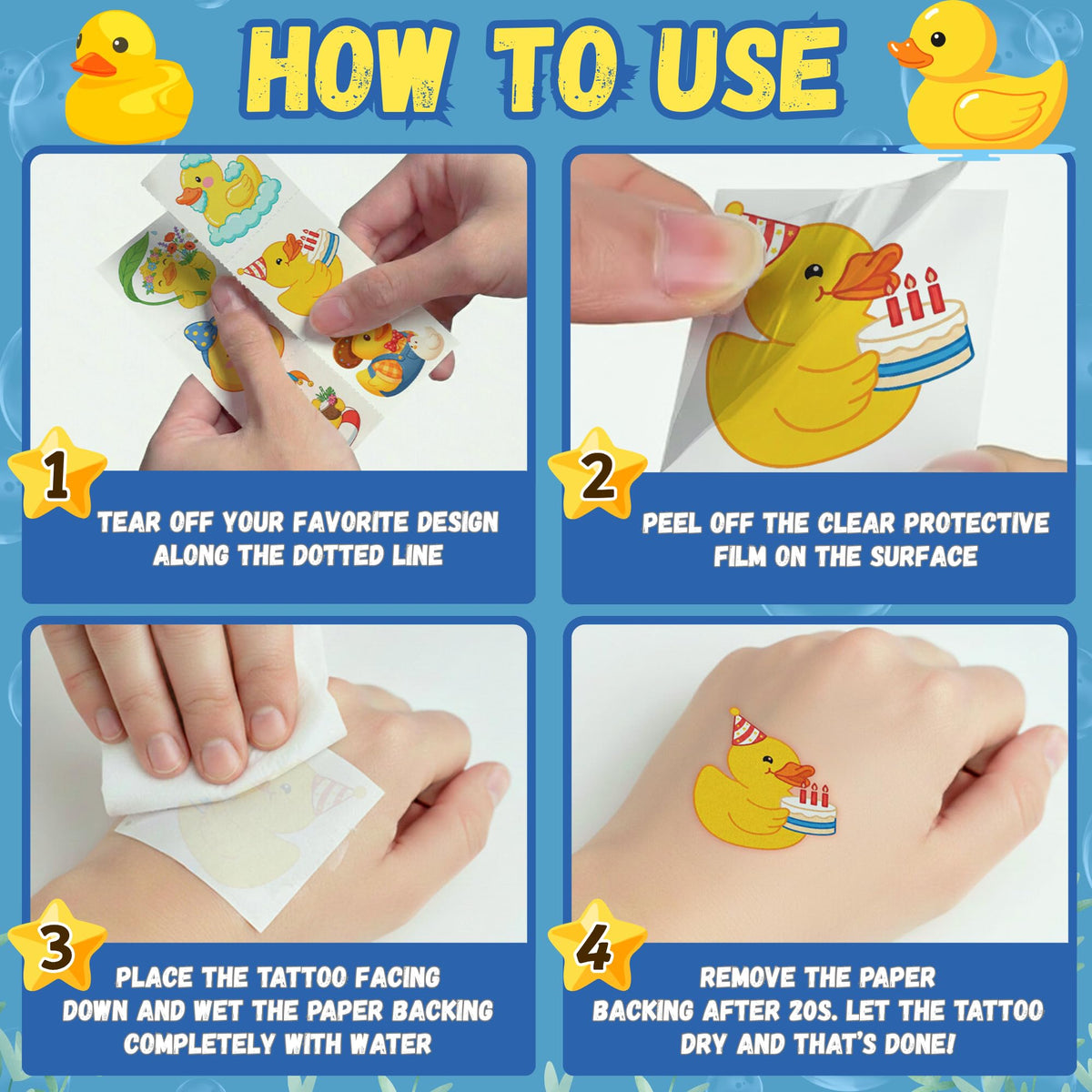 HOW TO USE

1

TEAR OFF YOUR FAVORITE DESIGN ALONG THE DOTTED LINE

2

PEEL OFF THE CLEAR PROTECTIVE FILM ON THE SURFACE

3

PLACE THE TATTOO FACING DOWN AND WET THE PAPER BACKING COMPLETELY WITH WATER

4

REMOVE THE PAPER BACKING AFTER 20S. LET THE TATTOO DRY AND THAT'S DONE!