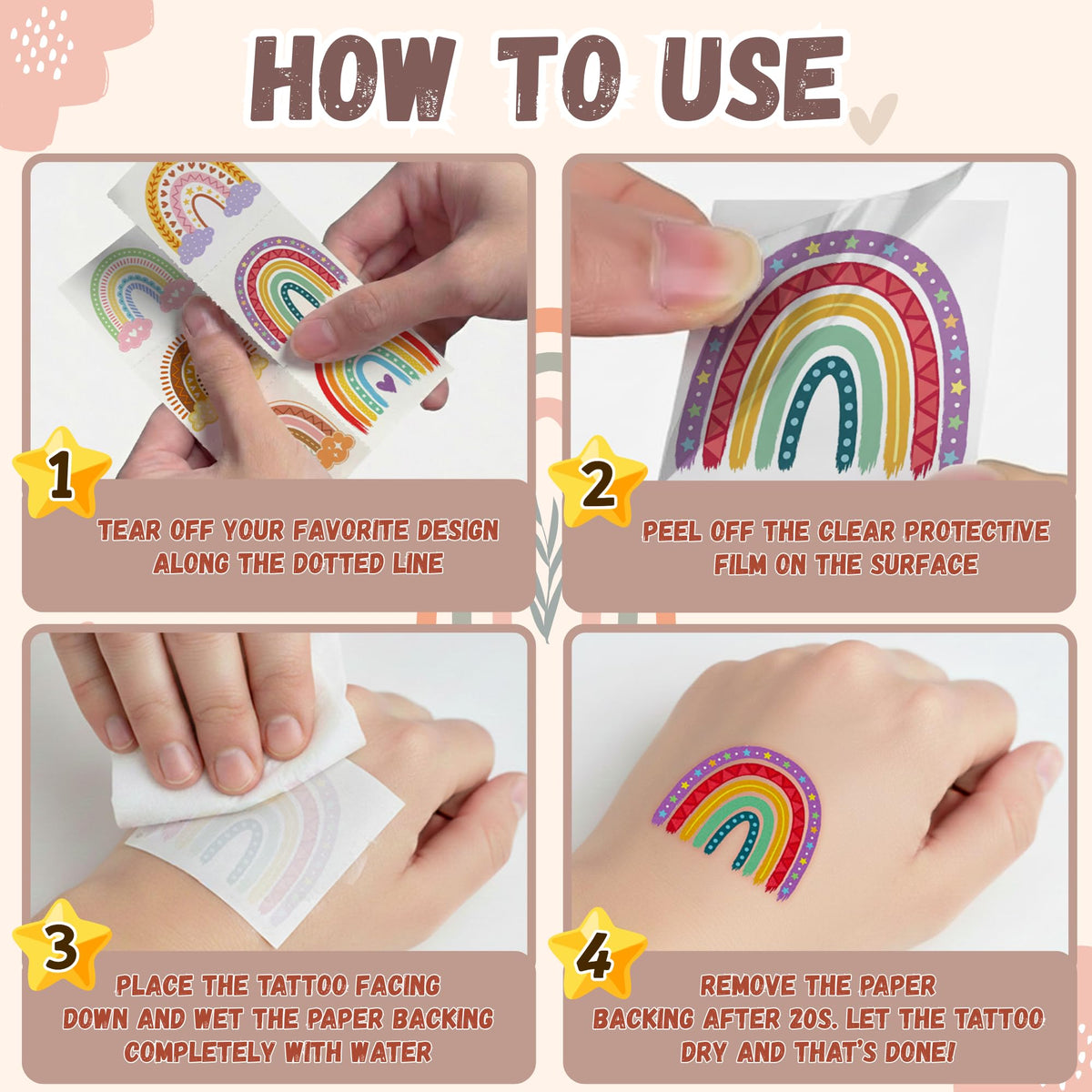 HOW TO USE

1
TEAR OFF YOUR FAVORITE DESIGN ALONG THE DOTTED LINE

2
PEEL OFF THE CLEAR PROTECTIVE FILM ON THE SURFACE

3
PLACE THE TATTOO FACING DOWN AND WET THE PAPER BACKING COMPLETELY WITH WATER

4
REMOVE THE PAPER BACKING AFTER 20S. LET THE TATTOO DRY AND THAT'S DONE!