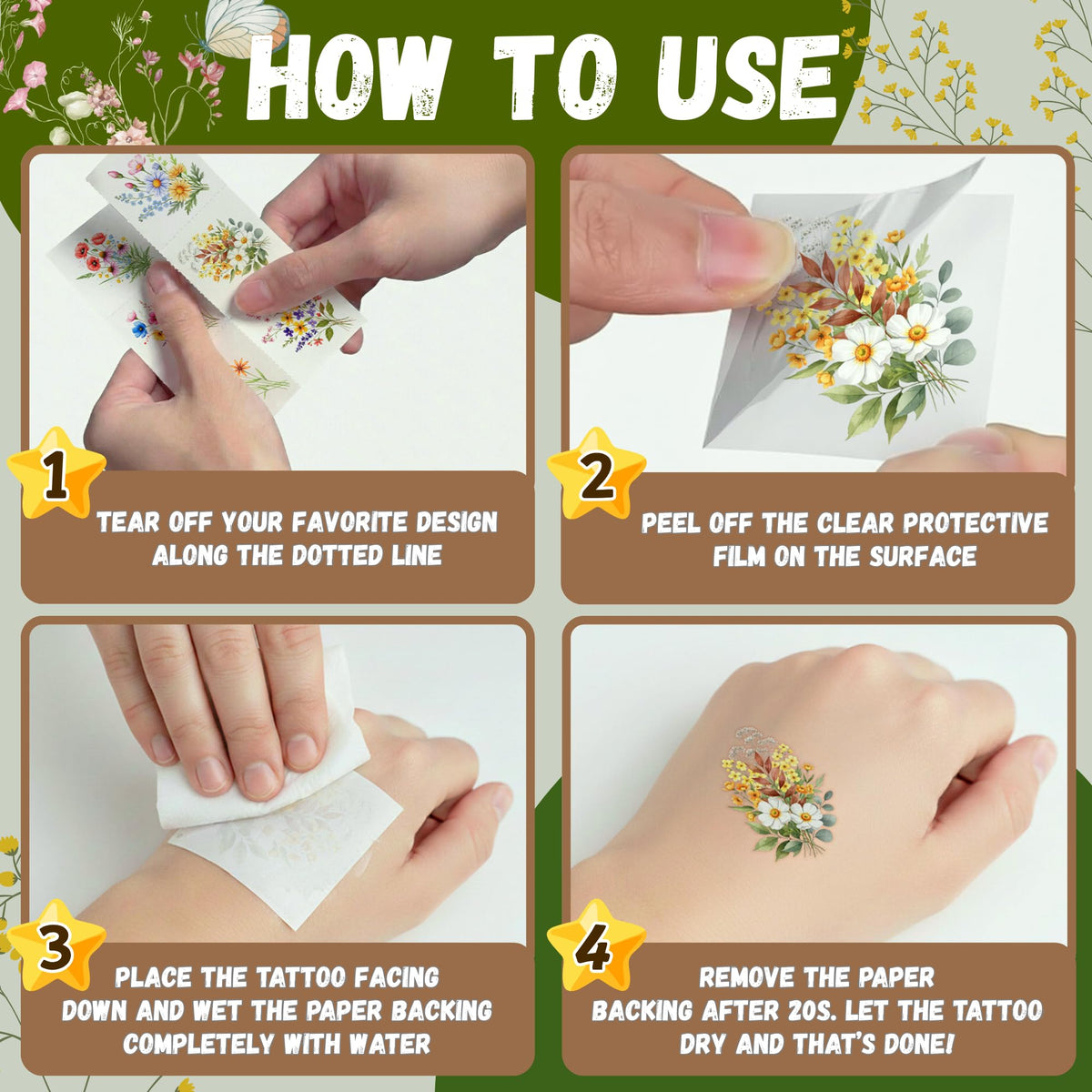 HOW TO USE

1

TEAR OFF YOUR FAVORITE DESIGN ALONG THE DOTTED LINE

2

PEEL OFF THE CLEAR PROTECTIVE FILM ON THE SURFACE

3

PLACE THE TATTOO FACING DOWN AND WET THE PAPER BACKING COMPLETELY WITH WATER

4

REMOVE THE PAPER BACKING AFTER 20S. LET THE TATTOO DRY AND THAT'S DONE!