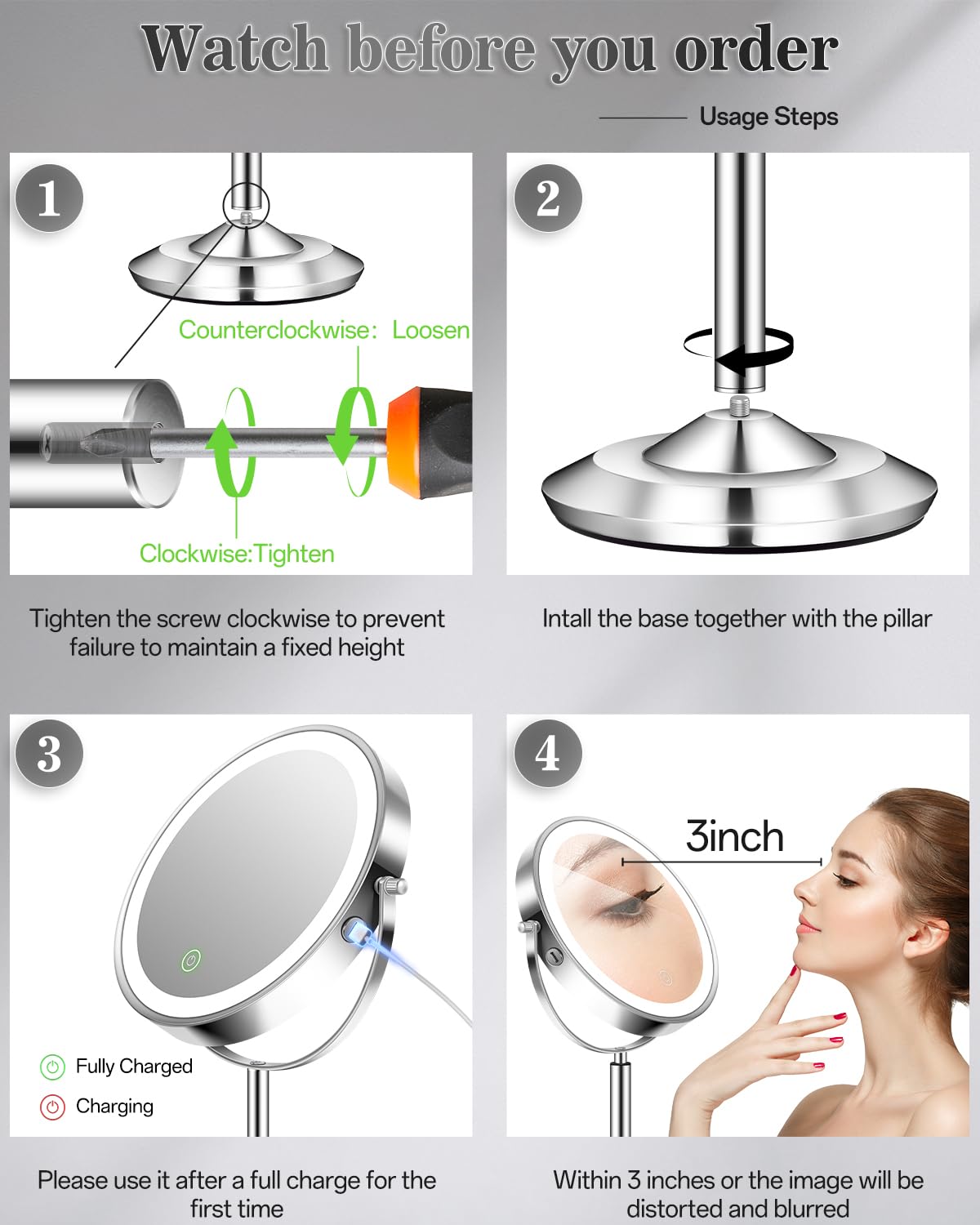 Watch before you order

Usage Steps

1

Counterclockwise: Loosen

Clockwise:Tighten

Tighten the screw clockwise to prevent failure to maintain a fixed height

2

Intall the base together with the pillar

3

Fully Charged

Charging

Please use it after a full charge for the first time

4

3inch

Within 3 inches or the image will be distorted and blurred