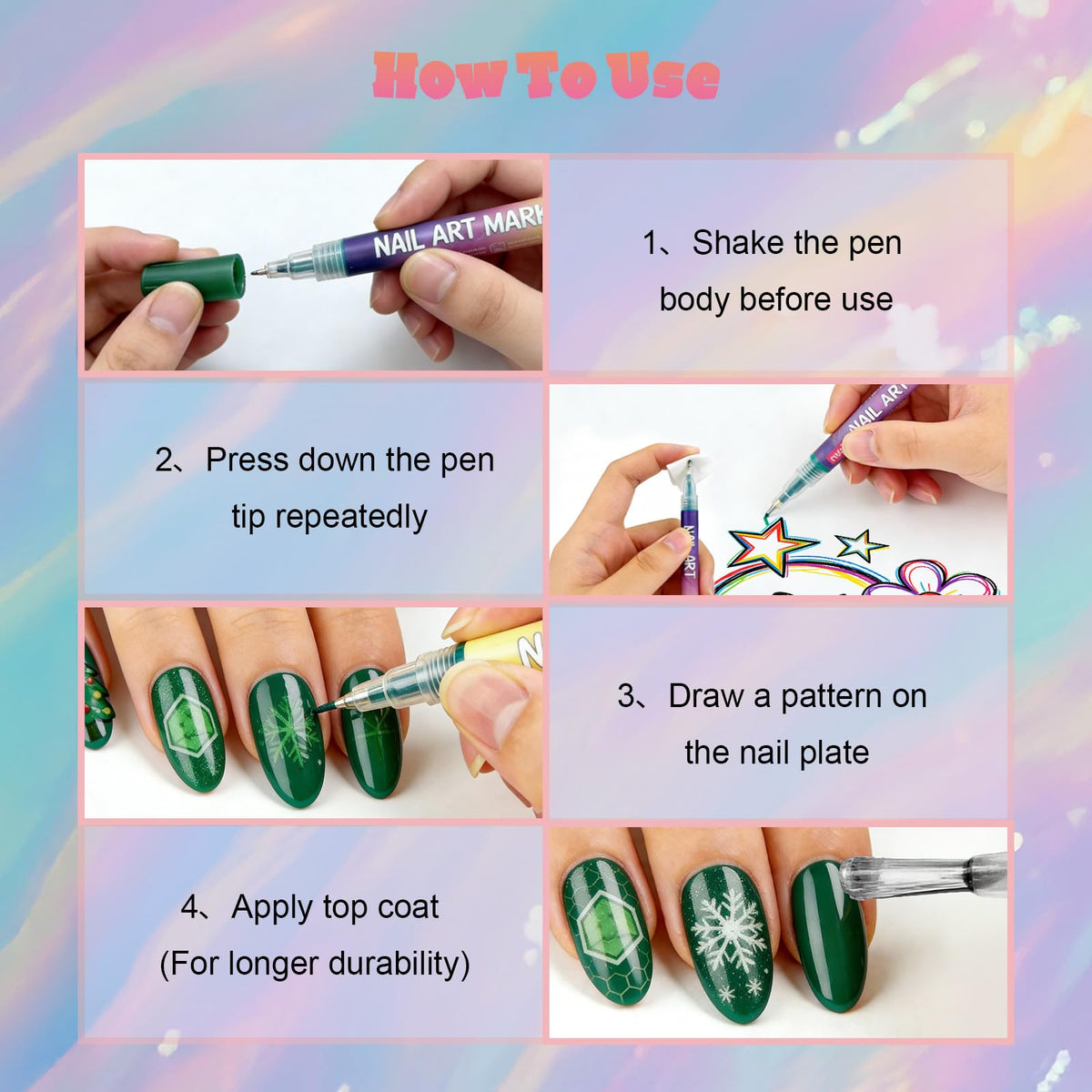 How To Use

NAIL ART MARK

1、Shake the pen body before use

2、Press down the pen tip repeatedly

NAIL ART

NAIL ART

3、Draw a pattern on the nail plate

4、Apply top coat (For longer durability)