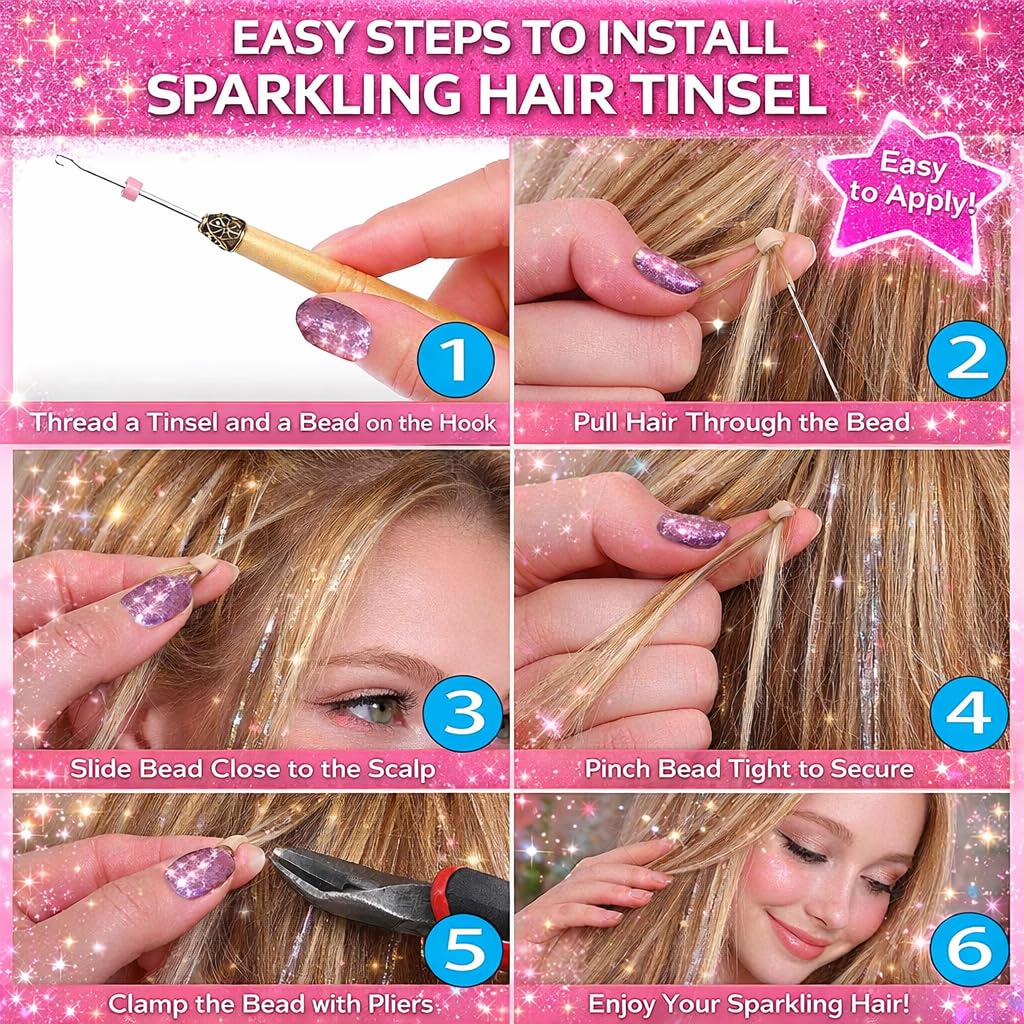 EASY STEPS TO INSTALL
SPARKLING HAIR TINSEL

Easy to Apply!

1
Thread a Tinsel and a Bead on the Hook

2
Pull Hair Through the Bead

3
Slide Bead Close to the Scalp

4
Pinch Bead Tight to Secure

5
Clamp the Bead with Pliers

6
Enjoy Your Sparkling Hair!