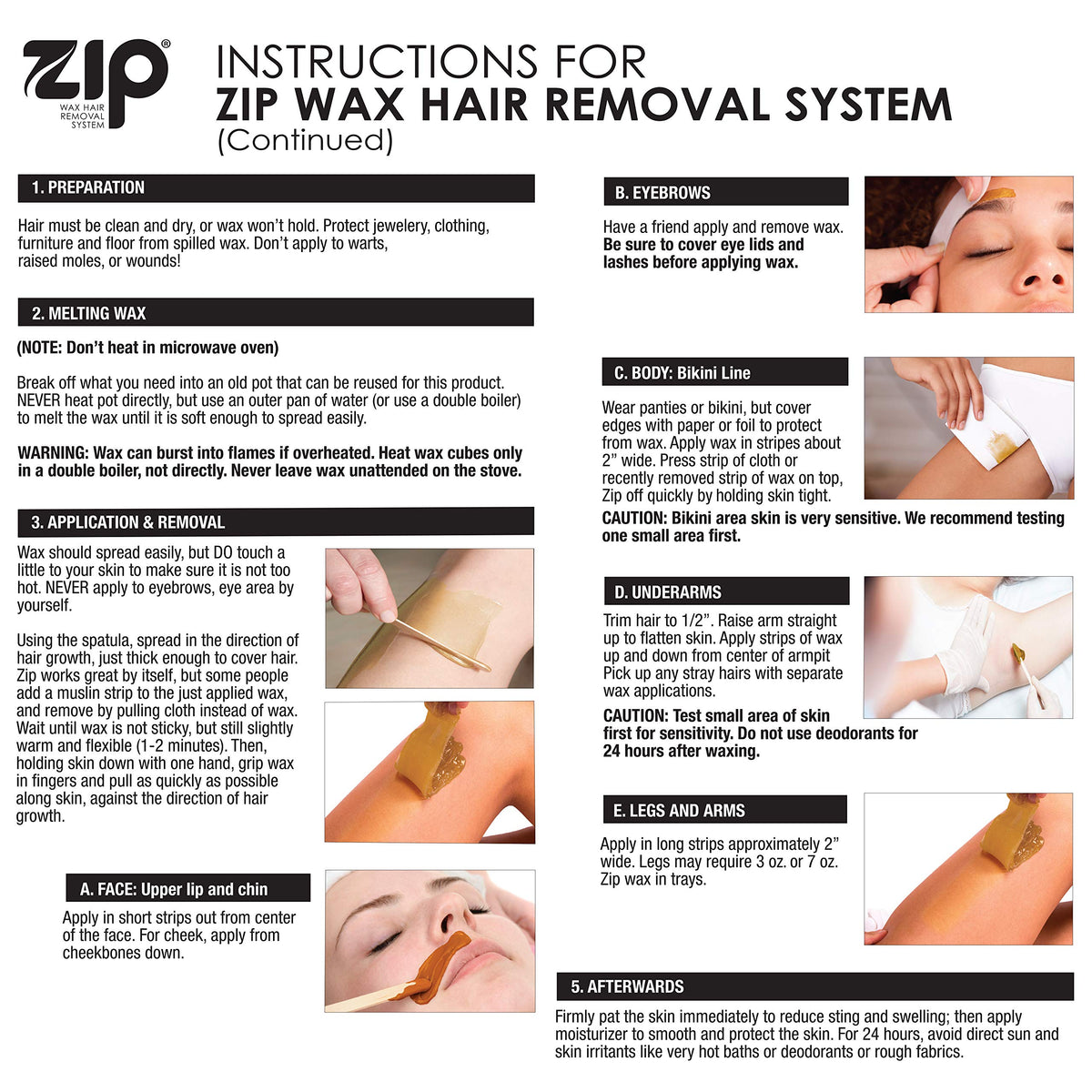 zip®
WAX HAIR REMOVAL SYSTEM

INSTRUCTIONS FOR
ZIP WAX HAIR REMOVAL SYSTEM
(Continued)

1. PREPARATION

Hair must be clean and dry, or wax won't hold. Protect jewelery, clothing, furniture and floor from spilled wax. Don't apply to warts, raised moles, or wounds!

2. MELTING WAX

(NOTE: Don't heat in microwave oven)

Break off what you need into an old pot that can be reused for this product. NEVER heat pot directly, but use an outer pan of water (or use a double boiler) to melt the wax until it is soft enough to spread easily.

WARNING: Wax can burst into flames if overheated. Heat wax cubes only in a double boiler, not directly. Never leave wax unattended on the stove.

3. APPLICATION & REMOVAL

Wax should spread easily, but DO touch a little to your skin to make sure it is not too hot. NEVER apply to eyebrows, eye area by yourself.

Using the spatula, spread in the direction of hair growth, just thick enough to cover hair. Zip works great by itself, but some people add a muslin strip to the just applied wax, and remove by pulling cloth instead of wax. Wait until wax is not sticky, but still slightly warm and flexible (1-2 minutes). Then, holding skin down with one hand, grip wax in fingers and pull as quickly as possible along skin, against the direction of hair growth.

A. FACE: Upper lip and chin

Apply in short strips out from center of the face. For cheek, apply from cheekbones down.

B. EYEBROWS

Have a friend apply and remove wax. Be sure to cover eye lids and lashes before applying wax.

C. BODY: Bikini Line

Wear panties or bikini, but cover edges with paper or foil to protect from wax. Apply wax in stripes about 2" wide. Press strip of cloth or recently removed strip of wax on top, Zip off quickly by holding skin tight.
CAUTION: Bikini area skin is very sensitive. We recommend testing one small area first.

D. UNDERARMS

Trim hair to 1/2". Raise arm straight up to flatten skin. Apply strips of wax up and down from center of armpit Pick up any stray hairs with separate wax applications.
CAUTION: Test small area of skin first for sensitivity. Do not use deodorants for 24 hours after waxing.

E. LEGS AND ARMS

Apply in long strips approximately 2" wide. Legs may require 3 oz. or 7 oz. Zip wax in trays.

5. AFTERWARDS

Firmly pat the skin immediately to reduce sting and swelling; then apply moisturizer to smooth and protect the skin. For 24 hours, avoid direct sun and skin irritants like very hot baths or deodorants or rough fabrics.