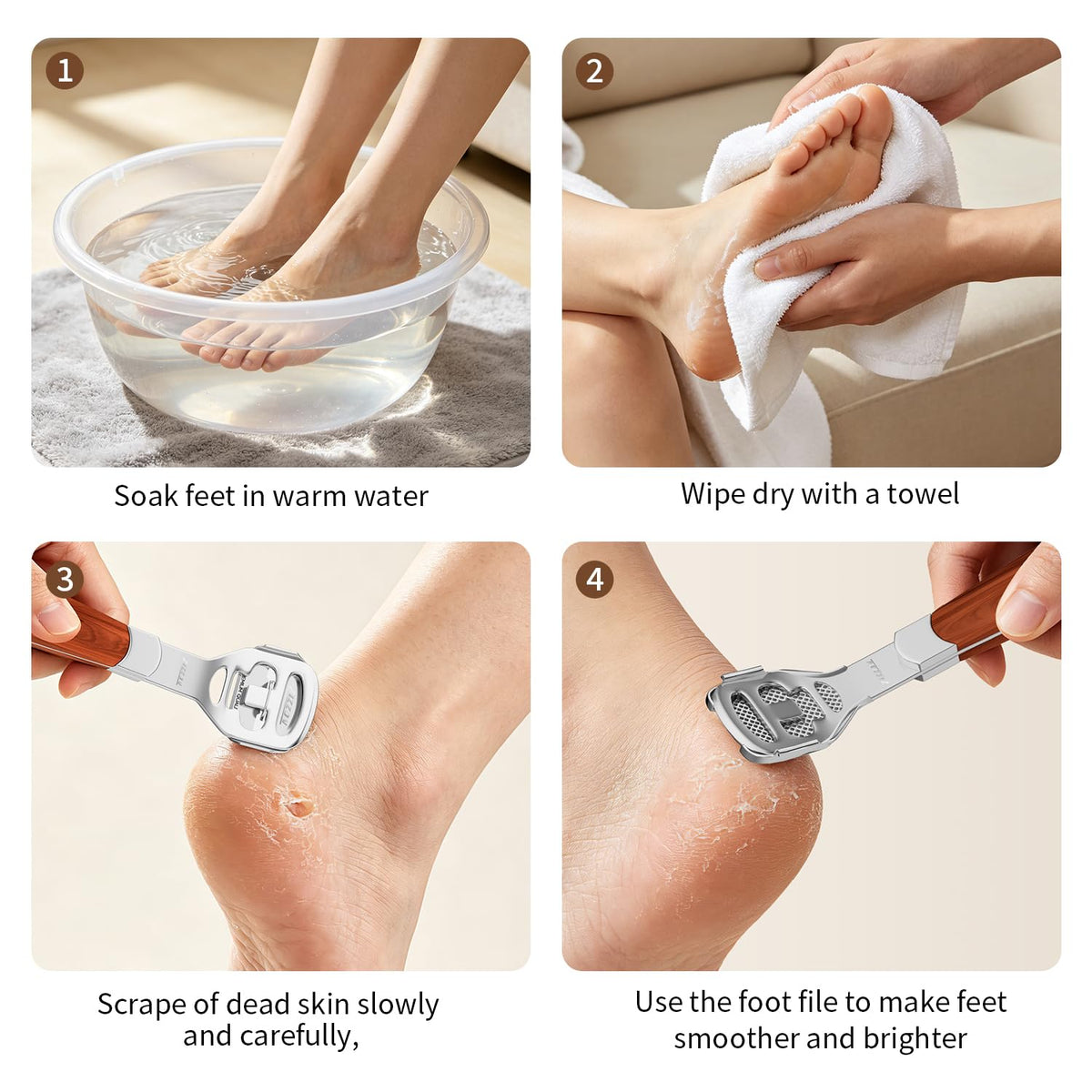 1

Soak feet in warm water

2

Wipe dry with a towel

3

Scrape of dead skin slowly and carefully,

4

Use the foot file to make feet smoother and brighter